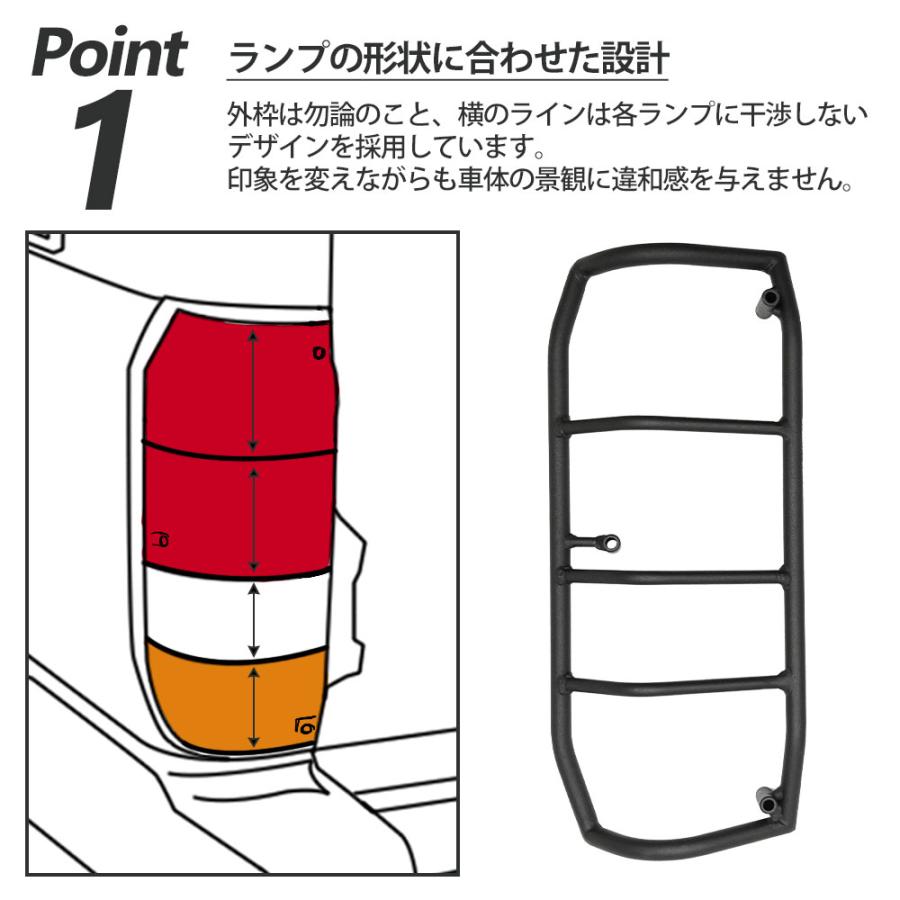 Point 1

ランプの形状に合わせた設計

外枠は勿論のこと、横のラインは各ランプに干渉しないデザインを採用しています。
印象を変えながらも車体の景観に違和感を与えません。