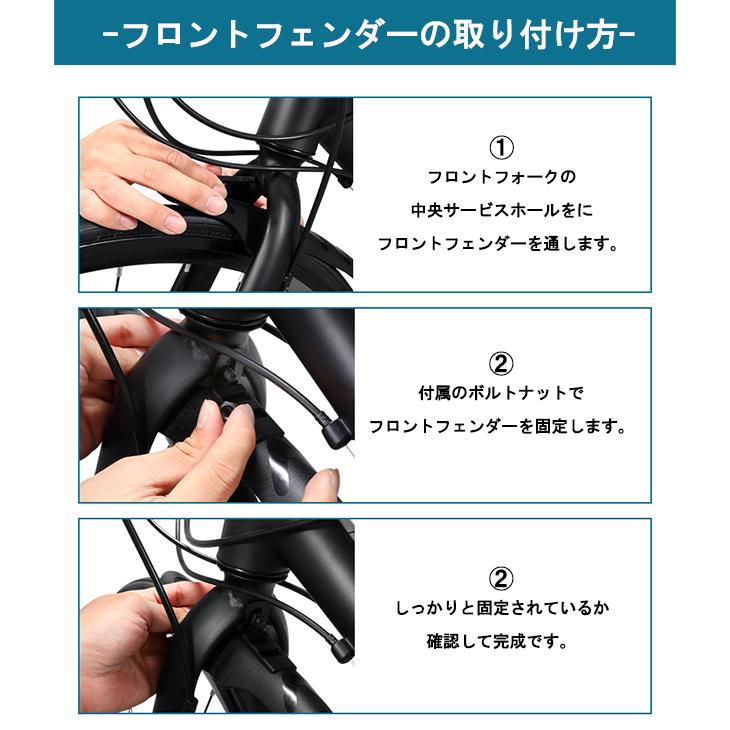 -フロントフェンダーの取り付け方-

①
フロントフォークの
中央サービスホールをに
フロントフェンダーを通します。

②
付属のボルトナットで
フロントフェンダーを固定します。

②
しっかりと固定されているか
確認して完成です。