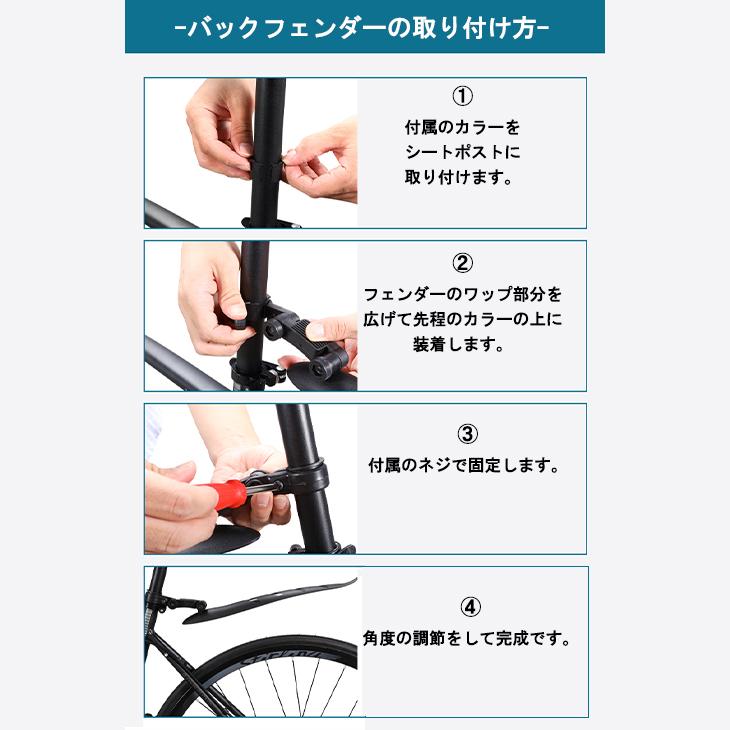 -バックフェンダーの取り付け方-

①
付属のカラーを
シートポストに
取り付けます。

②
フェンダーのワップ部分を
広げて先程のカラーの上に
装着します。

③
付属のネジで固定します。

④
角度の調節をして完成です。