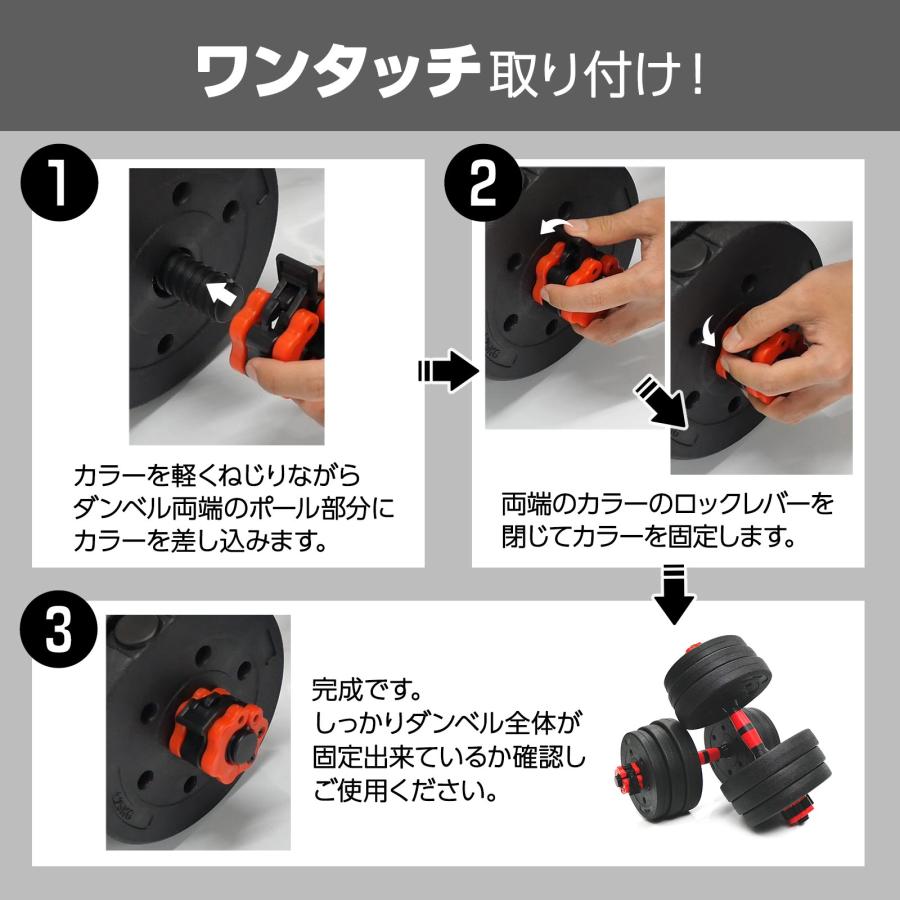 ワンタッチ取り付け!

1

カラーを軽くねじりながらダンベル両端のポール部分にカラーを差し込みます。

2

両端のカラーのロックレバーを閉じてカラーを固定します。

3

完成です。
しっかりダンベル全体が固定出来ているか確認しご使用ください。