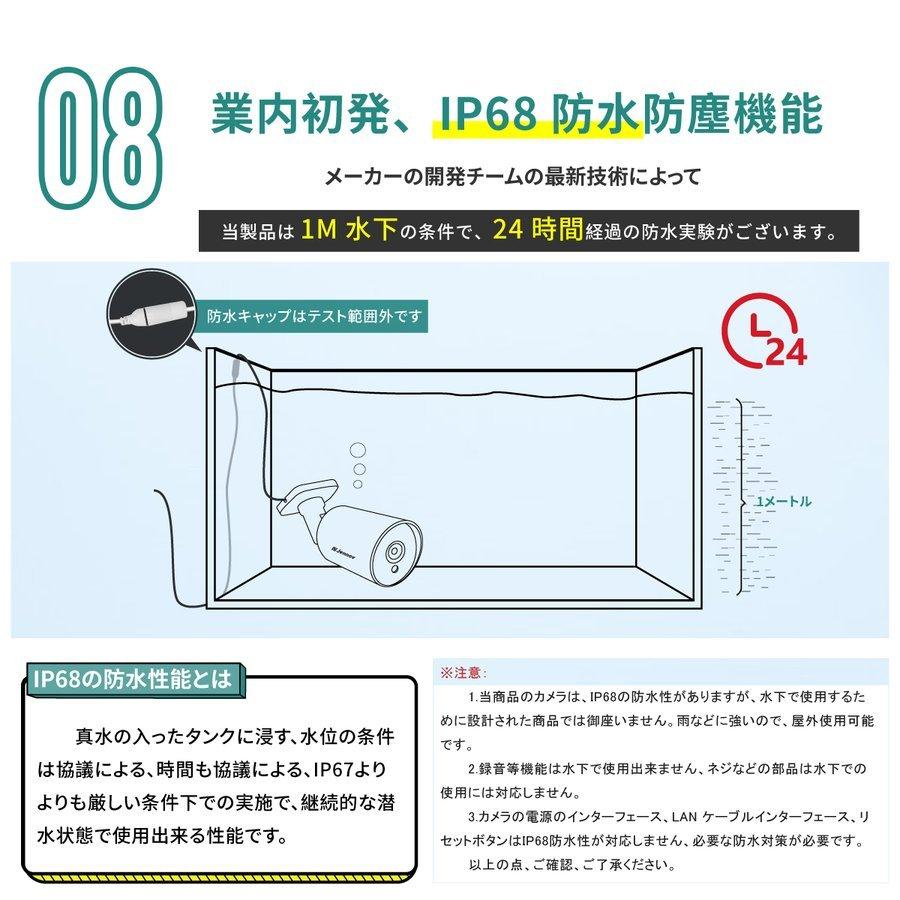 08

業内初発、IP68 防水防塵機能

メーカーの開発チームの最新技術によって

当製品は 1M 水下の条件で、24 時間経過の防水実験がございます。

防水キャップはテスト範囲外です

24

1メートル

IP68の防水性能とは

真水の入ったタンクに浸す、水位の条件は協議による、時間も協議による、IP67よりよりも厳しい条件下での実施で、継続的な潜水状態で使用出来る性能です。

※注意：

1.当商品のカメラは、IP68の防水性がありますが、水下で使用するために設計された商品では御座いません。雨などに強いので、屋外使用可能です。

2.録音等機能は水下で使用出来ません、ネジなどの部品は水下での使用には対応しません。

3.カメラの電源のインターフェース、LAN ケーブルインターフェース、リセットボタンはIP68防水性が対応しません、必要な防水対策が必要です。

以上の点、ご確認、ご了承ください。