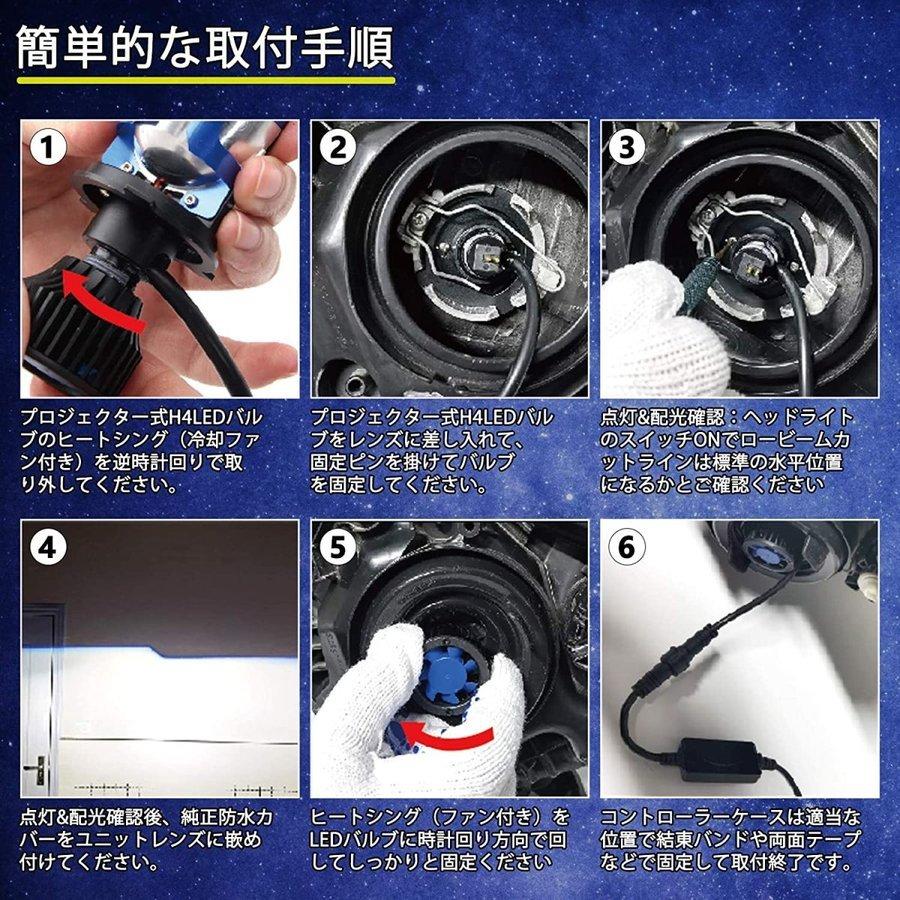 簡単的な取付手順

1

プロジェクター式H4LEDバルブのヒートシング（冷却ファン付き）を逆時計回りで取り外してください。

2

プロジェクター式H4LEDバルブをレンズに差し入れて、固定ピンを掛けてバルブを固定してください。

3

点灯&配光確認：ヘッドライトのスイッチONでロービームカットラインは標準の水平位置になるかとご確認ください

4

点灯&配光確認後、純正防水カバーをユニットレンズに嵌め付けてください。

5

ヒートシング（ファン付き）をLEDバルブに時計回り方向で回してしっかりと固定ください

6

コントローラーケースは適当な位置で結束バンドや両面テープなどで固定して取付終了です。