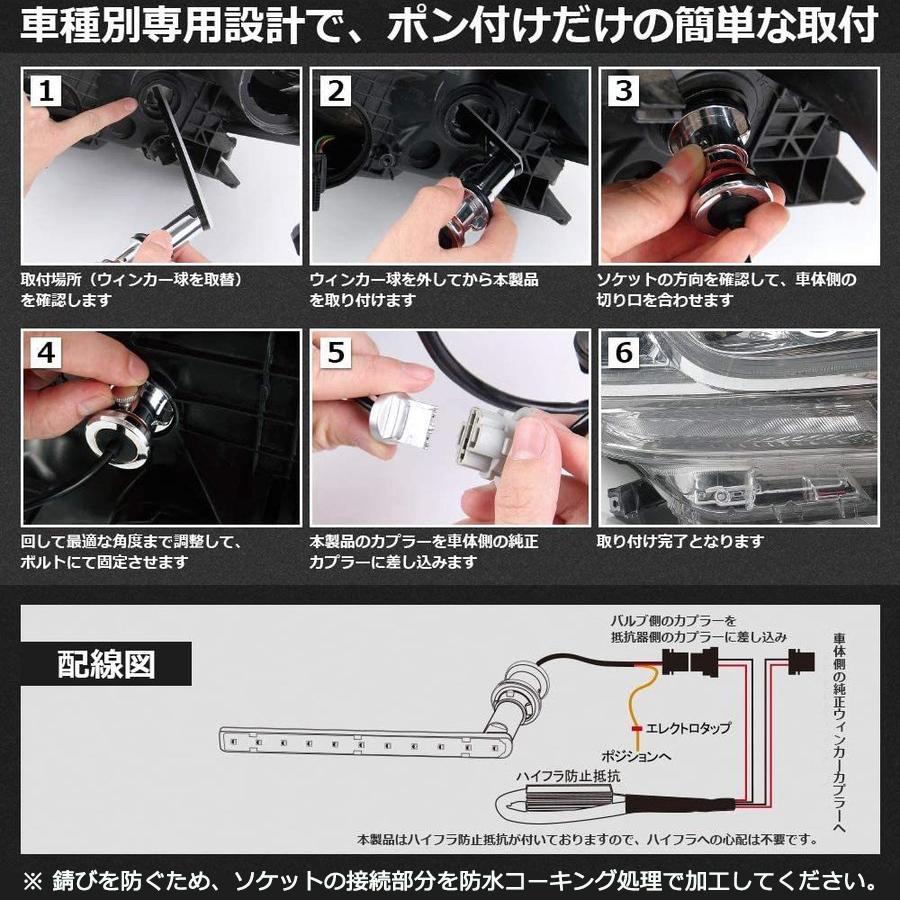 車種別専用設計で、ポン付けだけの簡単な取付

1
取付場所（ウィンカー球を取替）を確認します

2
ウィンカー球を外してから本製品を取り付けます

3
ソケットの方向を確認して、車体側の切り口を合わせます

4
回して最適な角度まで調整して、ボルトにて固定させます

5
本製品のカプラーを車体側の純正カプラーに差し込みます

6
取り付け完了となります

配線図

バルブ側のカプラーを抵抗器側のカプラーに差し込み

車体側の純正ウィンカーカプラーへ

エレクトロタップ

ポジションへ

ハイフラ防止抵抗

本製品はハイフラ防止抵抗が付いておりますので、ハイフラへの心配は不要です。

※ 錆びを防ぐため、ソケットの接続部分を防水コーキング処理で加工してください。