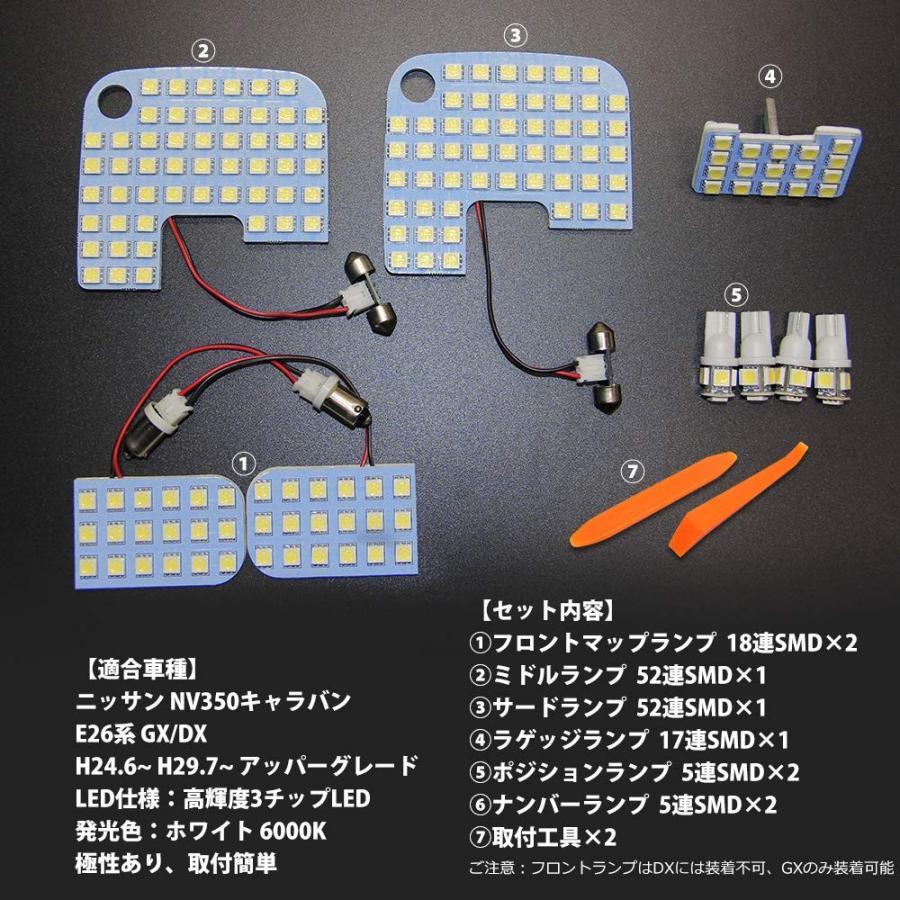 ②

③

④

⑤

①

⑦

【適合車種】
ニッサン NV350キャラバン
E26系 GX/DX
H24.6~ H29.7~ アッパーグレード
LED仕様：高輝度3チップLED
発光色：ホワイト 6000K
極性あり、取付簡単

【セット内容】
①フロントマップランプ 18連SMD×2
②ミドルランプ 52連SMD×1
③サードランプ 52連SMD×1
④ラゲッジランプ 17連SMD×1
⑤ポジションランプ 5連SMD×2
⑥ナンバーランプ 5連SMD×2
⑦取付工具×2
ご注意：フロントランプはDXには装着不可、GXのみ装着可能