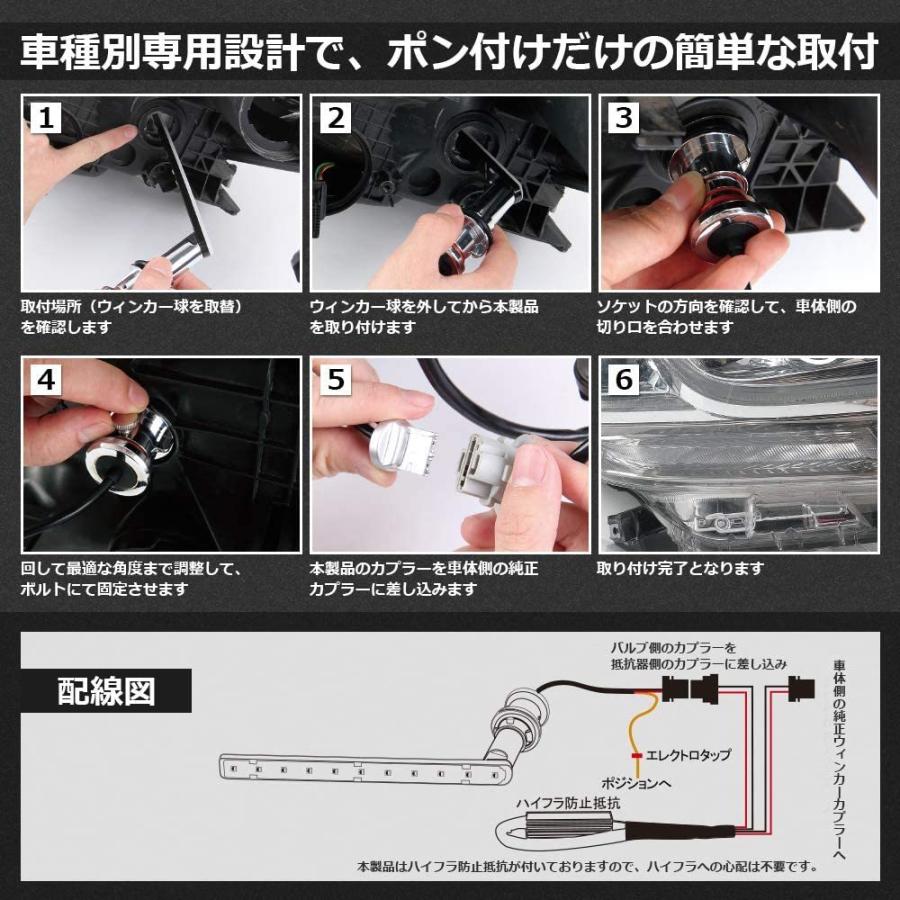 車種別専用設計で、ポン付けだけの簡単な取付

1
取付場所（ウィンカー球を取替）を確認します

2
ウィンカー球を外してから本製品を取り付けます

3
ソケットの方向を確認して、車体側の切り口を合わせます

4
回して最適な角度まで調整して、ボルトにて固定させます

5
本製品のカプラーを車体側の純正カプラーに差し込みます

6
取り付け完了となります

配線図

バルブ側のカプラーを抵抗器側のカプラーに差し込み

車体側の純正ウィンカーカプラーへ

エレクトロタップ

ポジションへ

ハイフラ防止抵抗

本製品はハイフラ防止抵抗が付いておりますので、ハイフラへの心配は不要です。