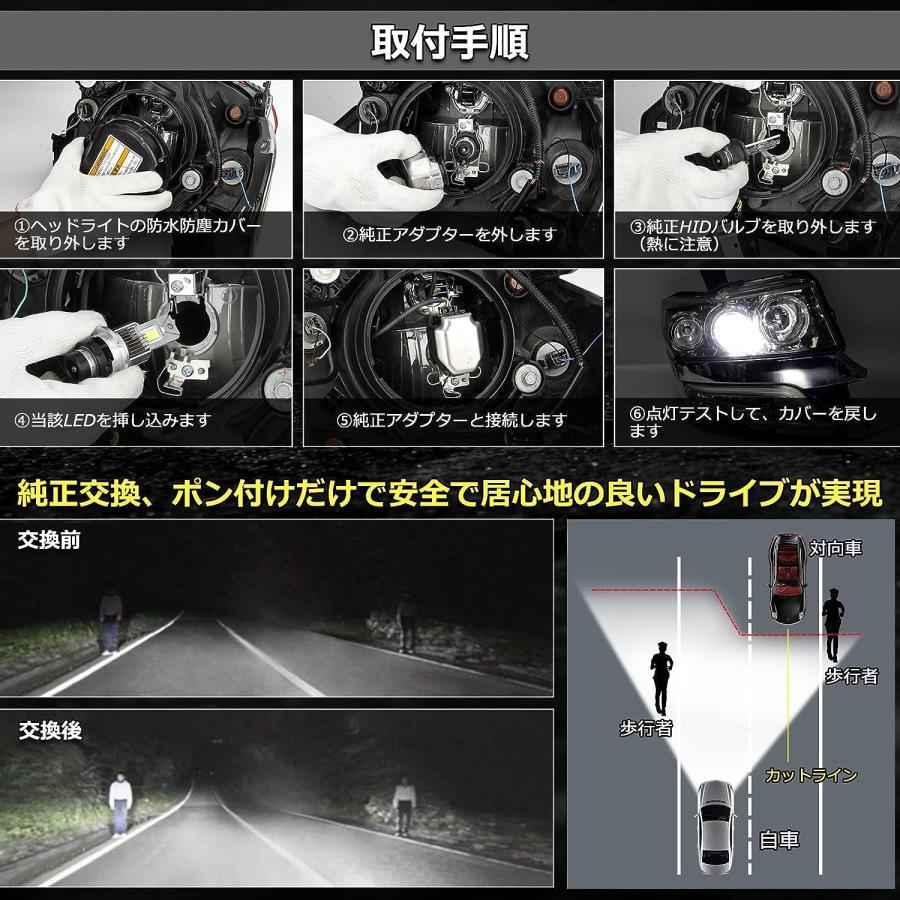 取付手順

①ヘッドライトの防水防塵カバーを取り外します

②純正アダプターを外します

③純正HIDバルブを取り外します（熱に注意）

④当該LEDを挿し込みます

⑤純正アダプターと接続します

⑥点灯テストして、カバーを戻します

純正交換、ポン付けだけで安全で居心地の良いドライブが実現

交換前

交換後

対向車

歩行者

歩行者

カットライン

自車