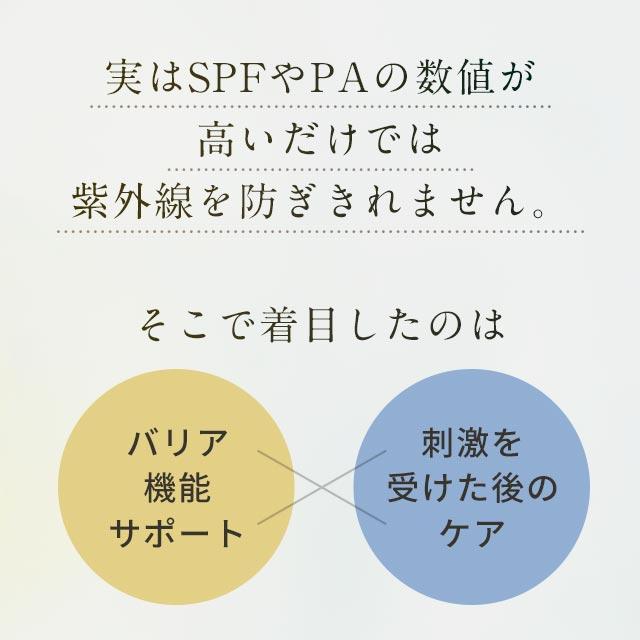 実はSPFやPAの数値が
高いだけでは
紫外線を防ぎきれません。

そこで着目したのは

バリア
機能
サポート

刺激を
受けた後の
ケア