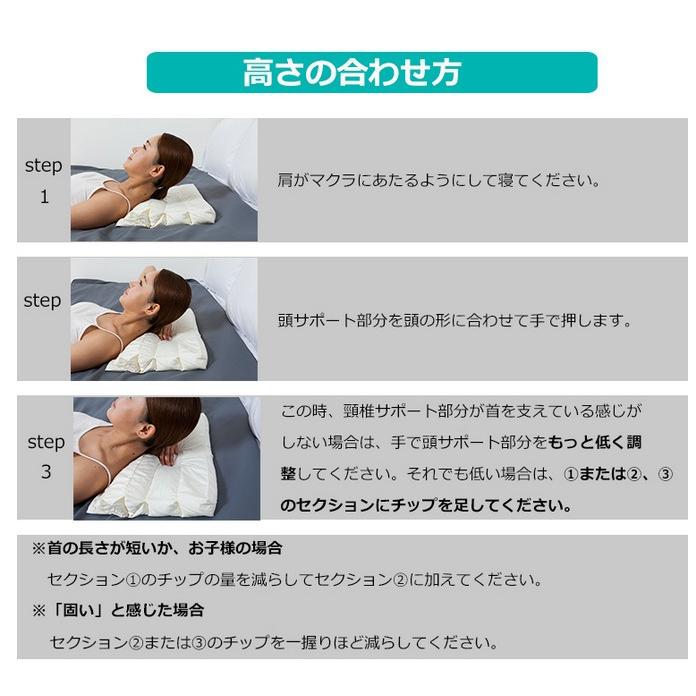 高さの合わせ方

step 1

肩がマクラにあたるようにして寝てください。

step

頭サポート部分を頭の形に合わせて手で押します。

step 3

この時、頸椎サポート部分が首を支えている感じがしない場合は、手で頭サポート部分をもっと低く調整してください。それでも低い場合は、①または②、③のセクションにチップを足してください。

※首の長さが短いか、お子様の場合

セクション①のチップの量を減らしてセクション②に加えてください。

※「固い」と感じた場合

セクション②または③のチップを一握りほど減らしてください。