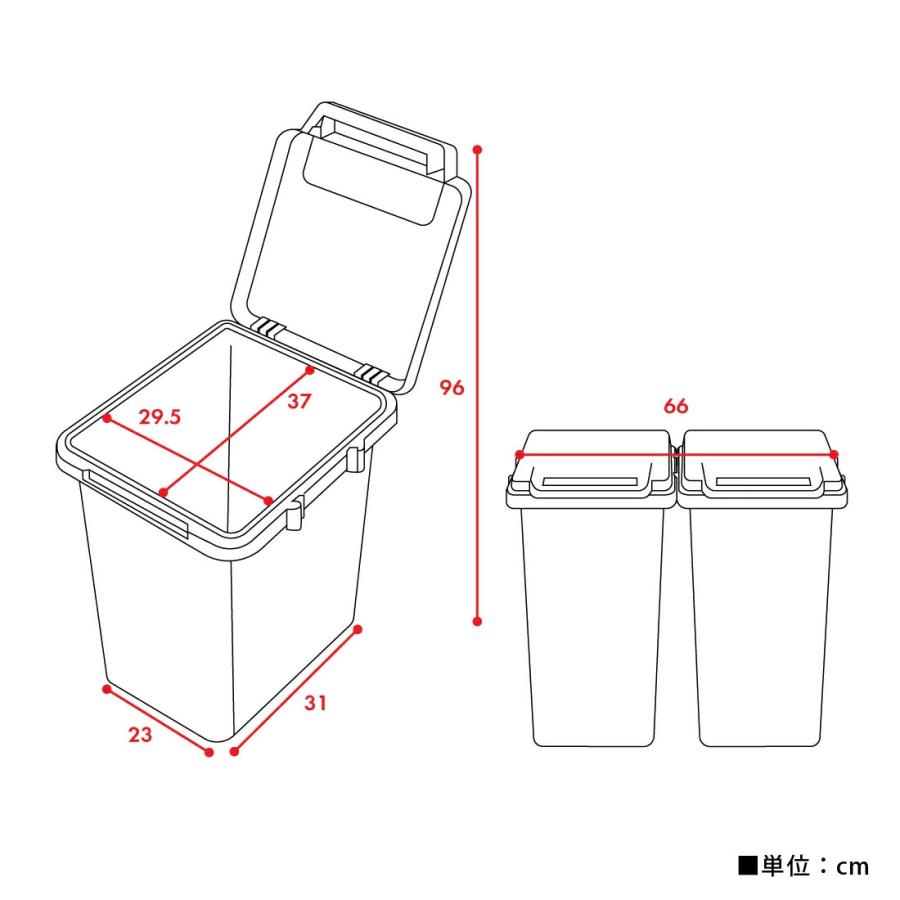 29.5
37
96
66
23
31
■単位：cm