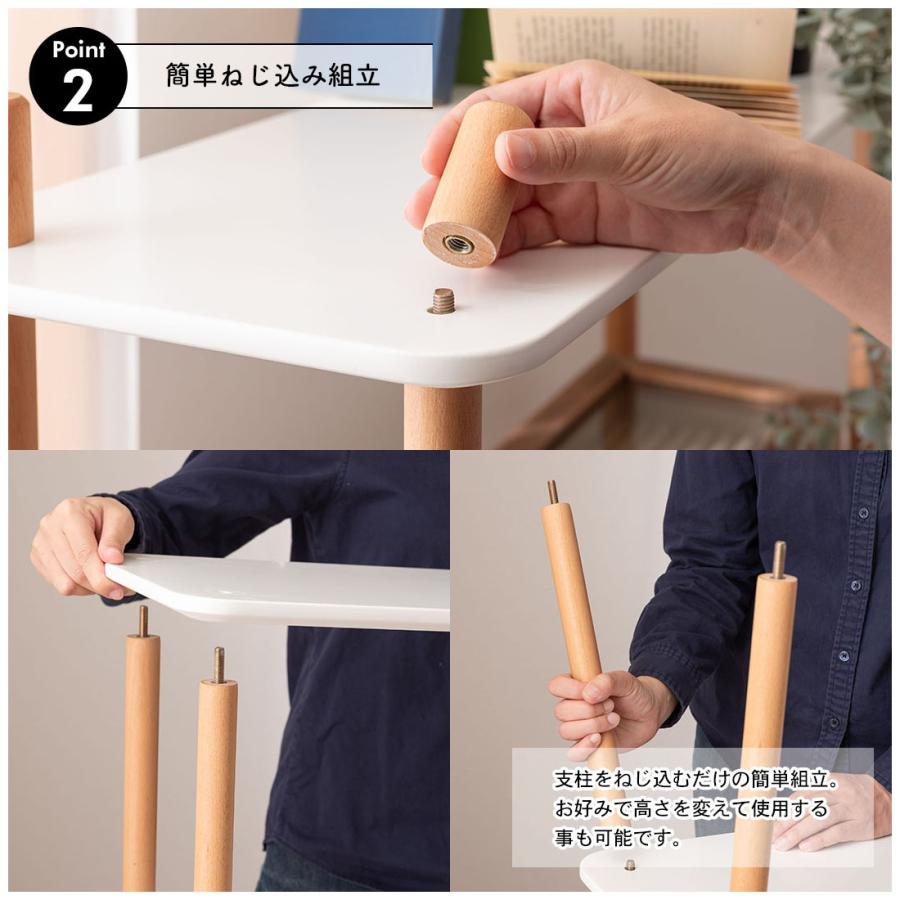 Point 2

簡単ねじ込み組立

支柱をねじ込むだけの簡単組立。お好みで高さを変えて使用する事も可能です。