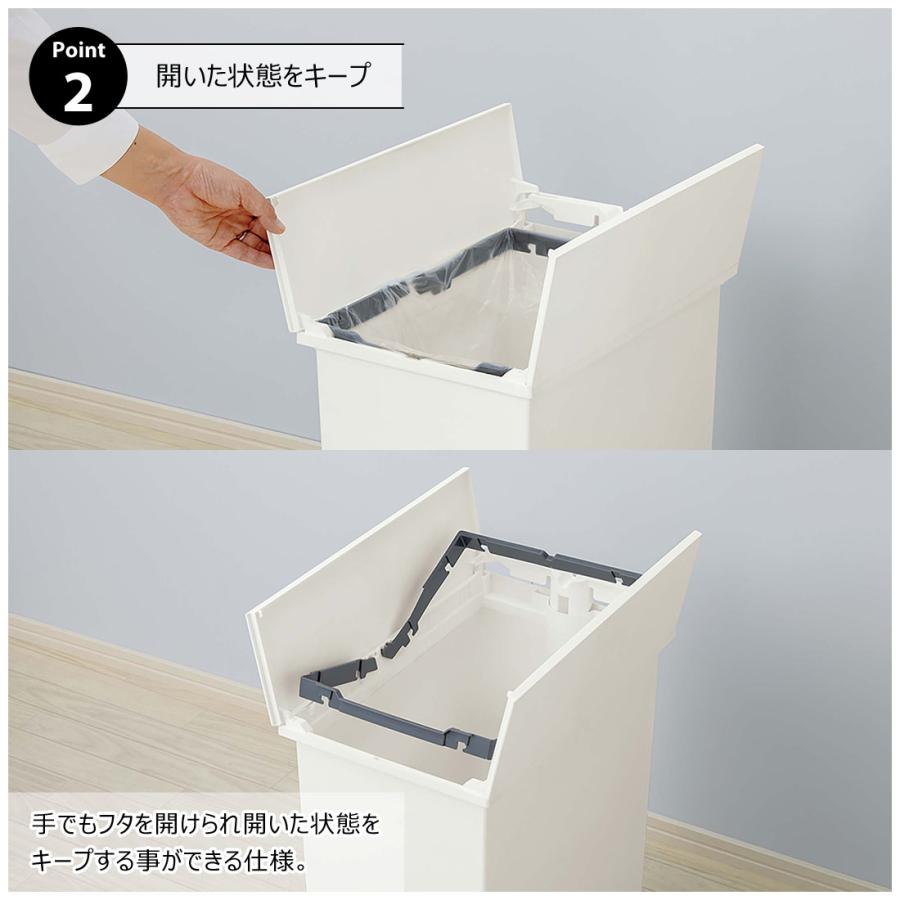 Point
2
開いた状態をキープ

手でもフタを開けられ開いた状態をキープする事ができる仕様。