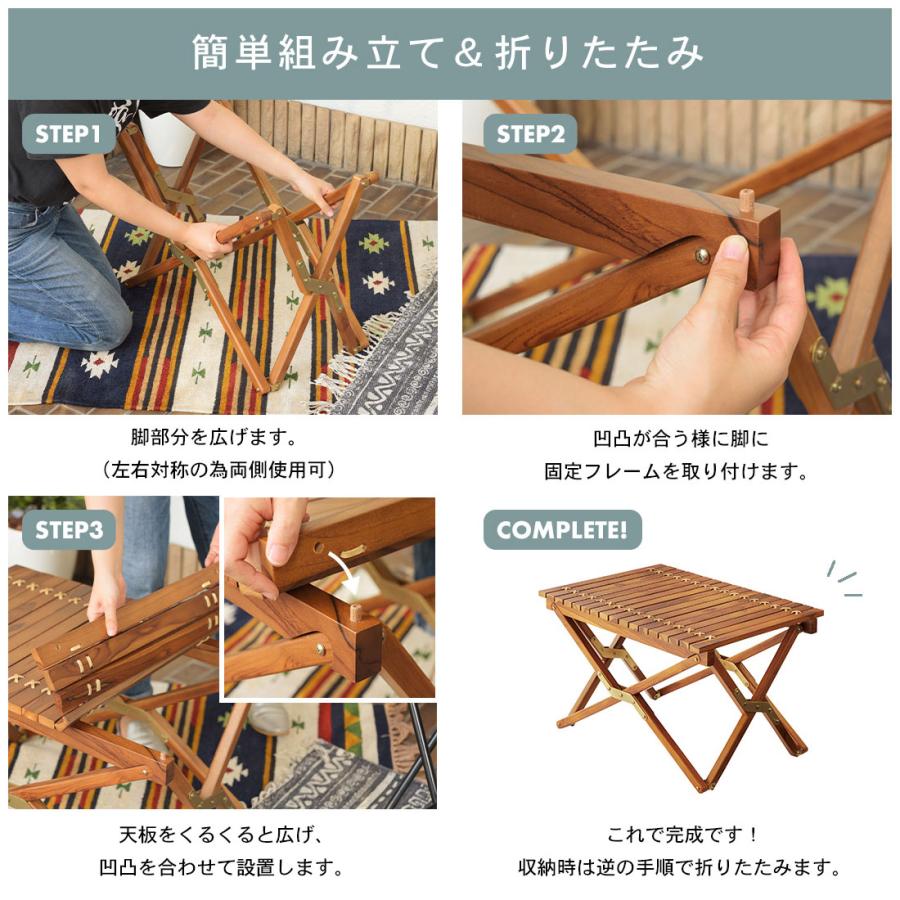 簡単組み立て＆折りたたみ

STEP1

脚部分を広げます。
（左右対称の為両側使用可）

STEP2

凹凸が合う様に脚に
固定フレームを取り付けます。

STEP3

天板をくるくると広げ、
凹凸を合わせて設置します。

COMPLETE!

これで完成です！
収納時は逆の手順で折りたたみます。