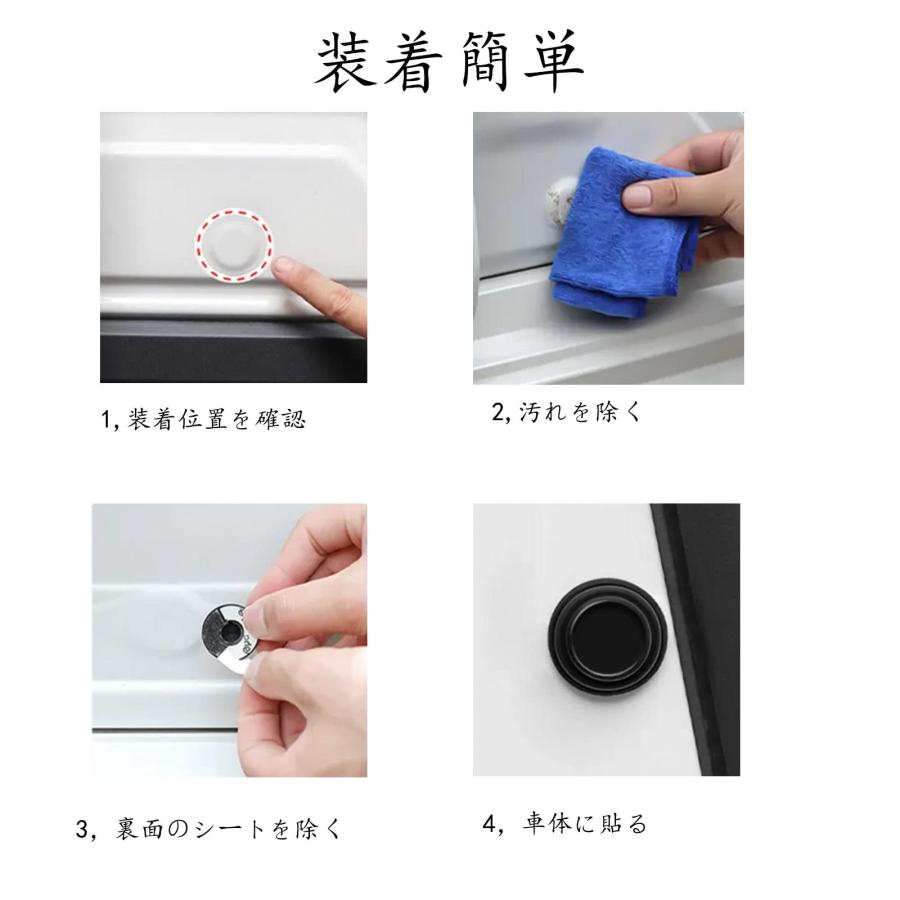 装着簡単

1, 装着位置を確認

2, 汚れを除く

3, 裏面のシートを除く

4, 車体に貼る