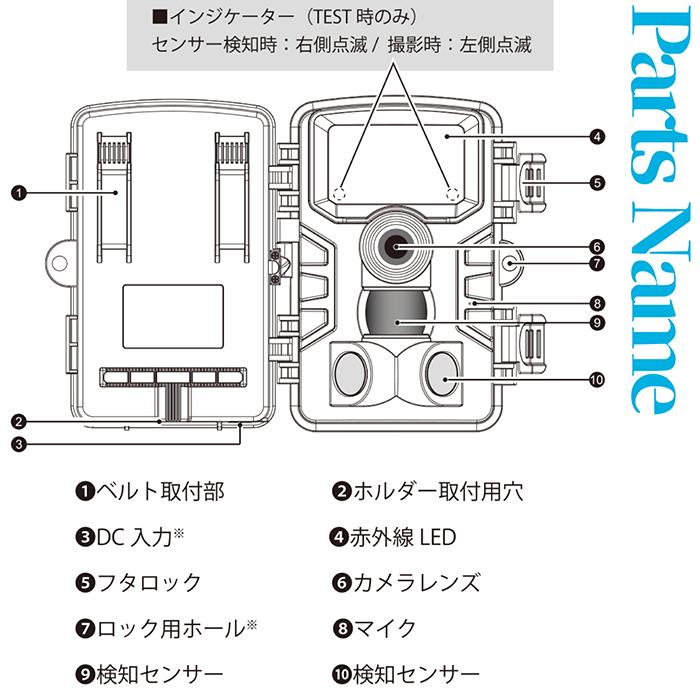 ■インジケーター（TEST 時のみ）
センサー検知時：右側点滅 / 撮影時：左側点滅

Parts Name

❶
❷
❸
❹
❺
❻
❼
❽
❾
❿

❶ベルト取付部
❷ホルダー取付用穴
❸DC 入力※
❹赤外線 LED
❺フタロック
❻カメラレンズ
❼ロック用ホール※
❽マイク
❾検知センサー
❿検知センサー