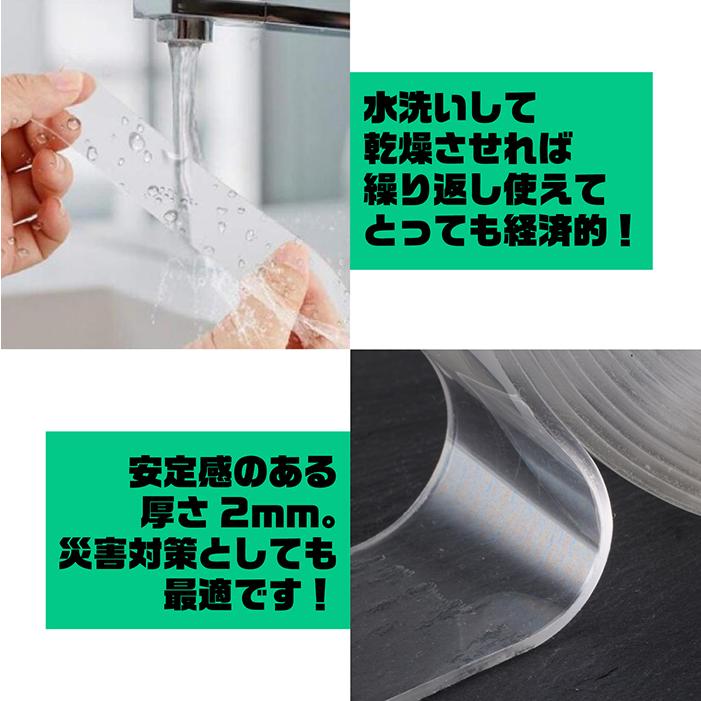 水洗いして
乾燥させれば
繰り返し使えて
とっても経済的！

安定感のある
厚さ 2mm。
災害対策としても
最適です！