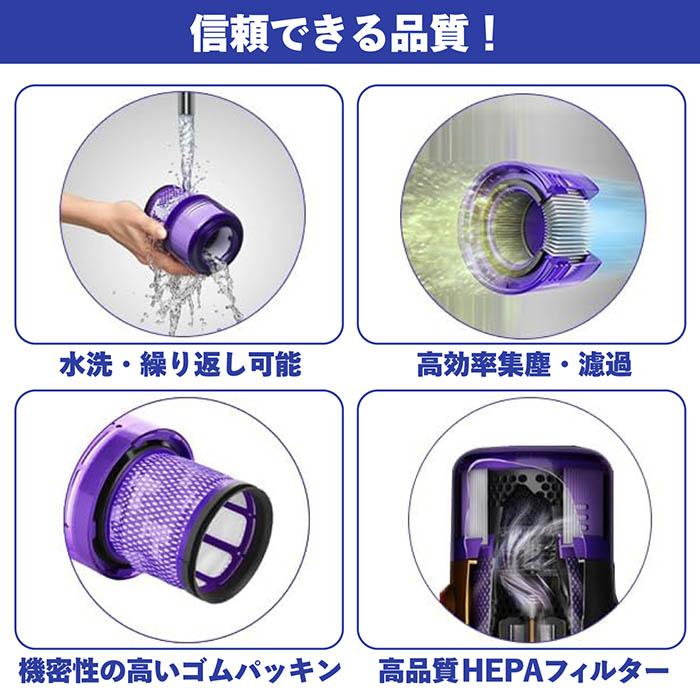 信頼できる品質！

水洗・繰り返し可能

高効率集塵・濾過

機密性の高いゴムパッキン

高品質HEPAフィルター