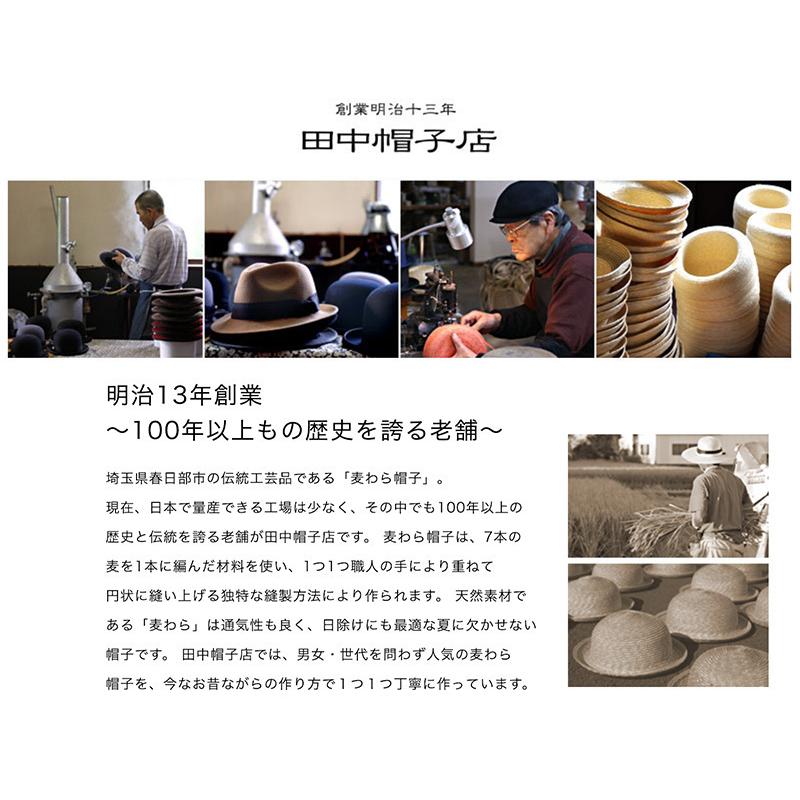 創業明治十三年
田中帽子店

明治13年創業
～100年以上もの歴史を誇る老舗～

埼玉県春日部市の伝統工芸品である「麦わら帽子」。
現在、日本で量産できる工場は少なく、その中でも100年以上の歴史と伝統を誇る老舗が田中帽子店です。 麦わら帽子は、7本の麦を1本に編んだ材料を使い、1つ1つ職人の手により重ねて円状に縫い上げる独特な縫製方法により作られます。 天然素材である「麦わら」は通気性も良く、日除けにも最適な夏に欠かせない帽子です。 田中帽子店では、男女・世代を問わず人気の麦わら帽子を、今なお昔ながらの作り方で1つ1つ丁寧に作っています。