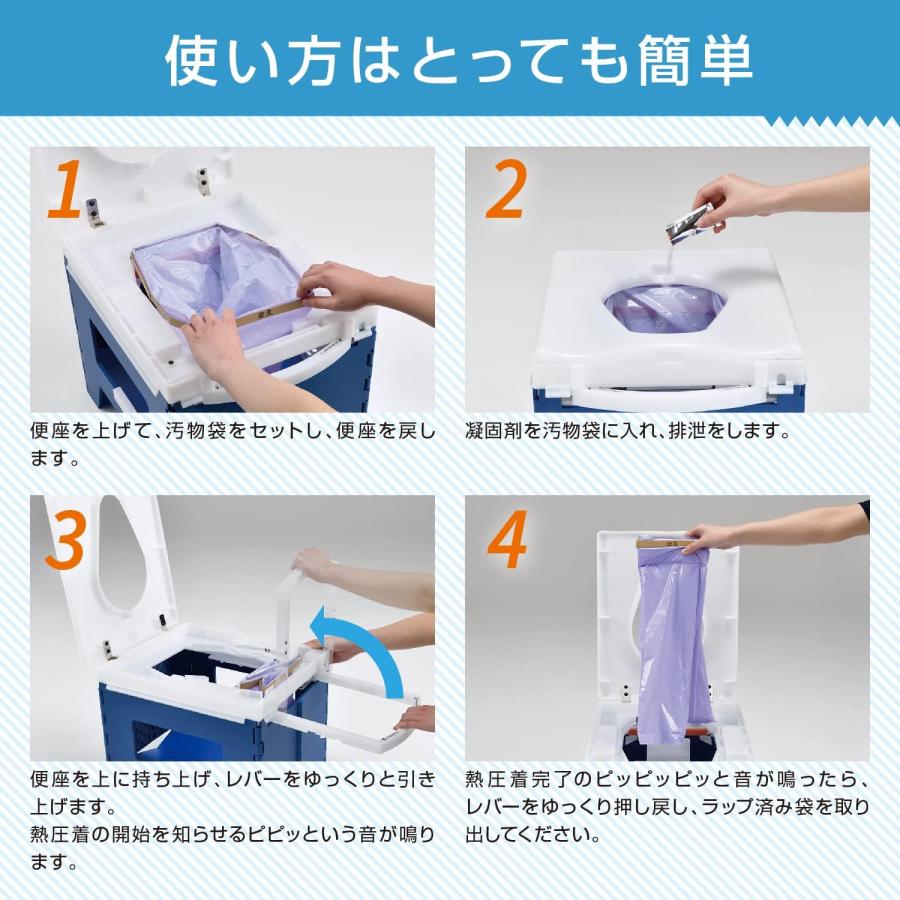 使い方はとっても簡単

1

便座を上げて、汚物袋をセットし、便座を戻します。

2

凝固剤を汚物袋に入れ、排泄をします。

3

便座を上に持ち上げ、レバーをゆっくりと引き上げます。
熱圧着の開始を知らせるピピッという音が鳴ります。

4

熱圧着完了のピッピッピッと音が鳴ったら、レバーをゆっくり押し戻し、ラップ済み袋を取り出してください。