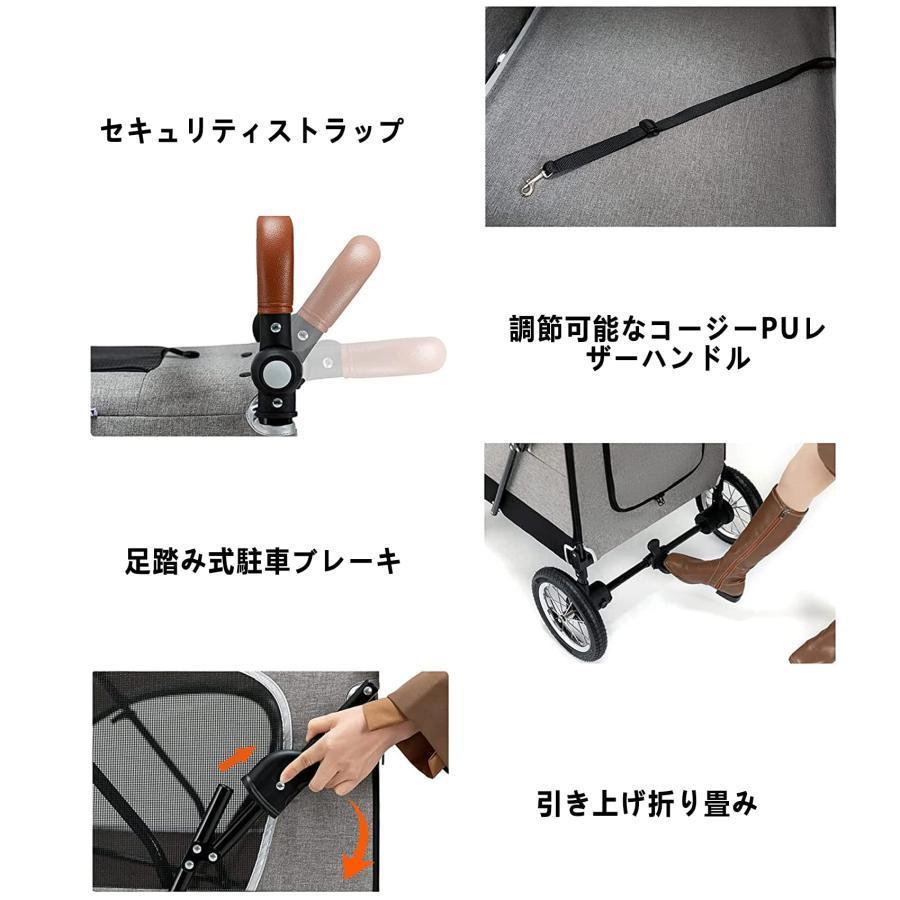 セキュリティストラップ

調節可能なコージーPUレザーハンドル

足踏み式駐車ブレーキ

引き上げ折り畳み