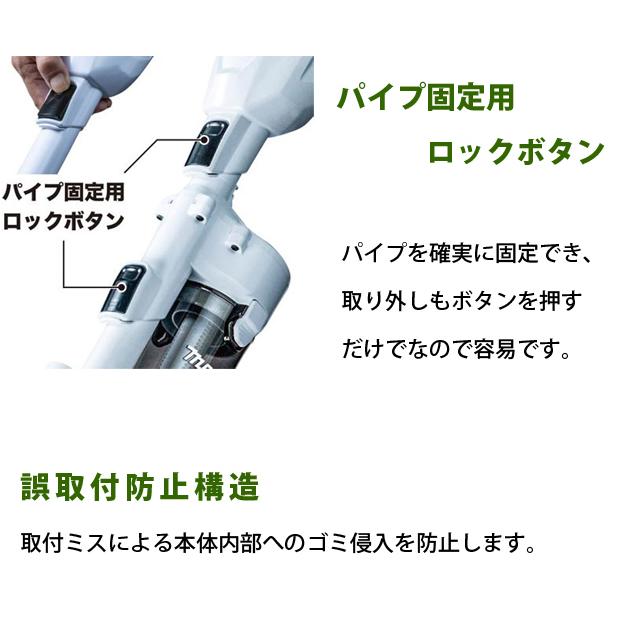 パイプ固定用
ロックボタン

パイプ固定用
ロックボタン

パイプを確実に固定でき、取り外しもボタンを押すだけでなので容易です。

誤取付防止構造

取付ミスによる本体内部へのゴミ侵入を防止します。