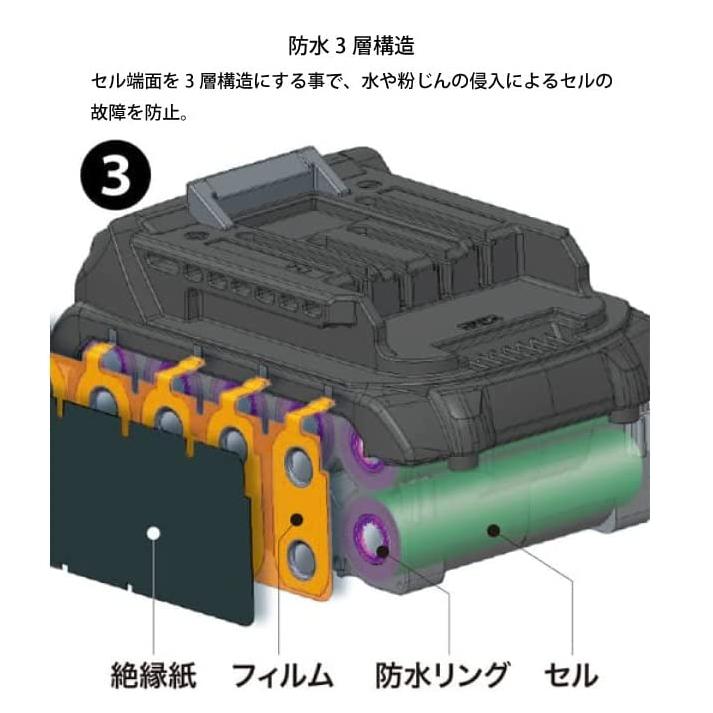 防水 3 層構造

セル端面を 3 層構造にする事で、水や粉じんの侵入によるセルの故障を防止。

3

絶縁紙　フィルム　防水リング　セル