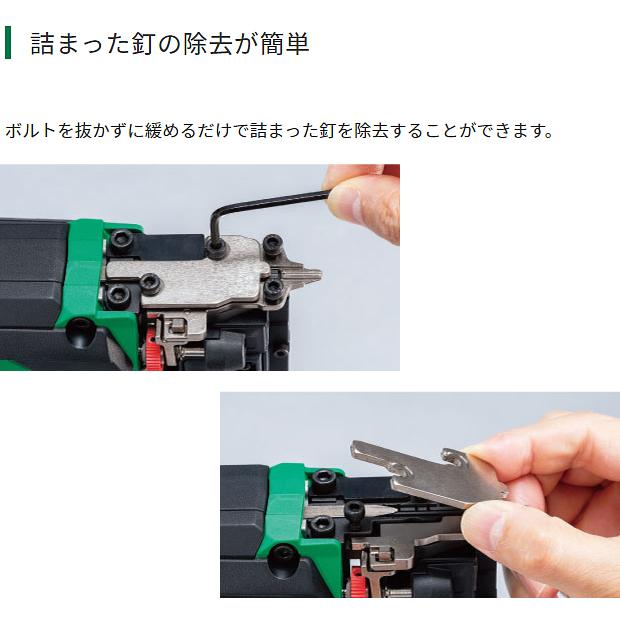 詰まった釘の除去が簡単

ボルトを抜かずに緩めるだけで詰まった釘を除去することができます。