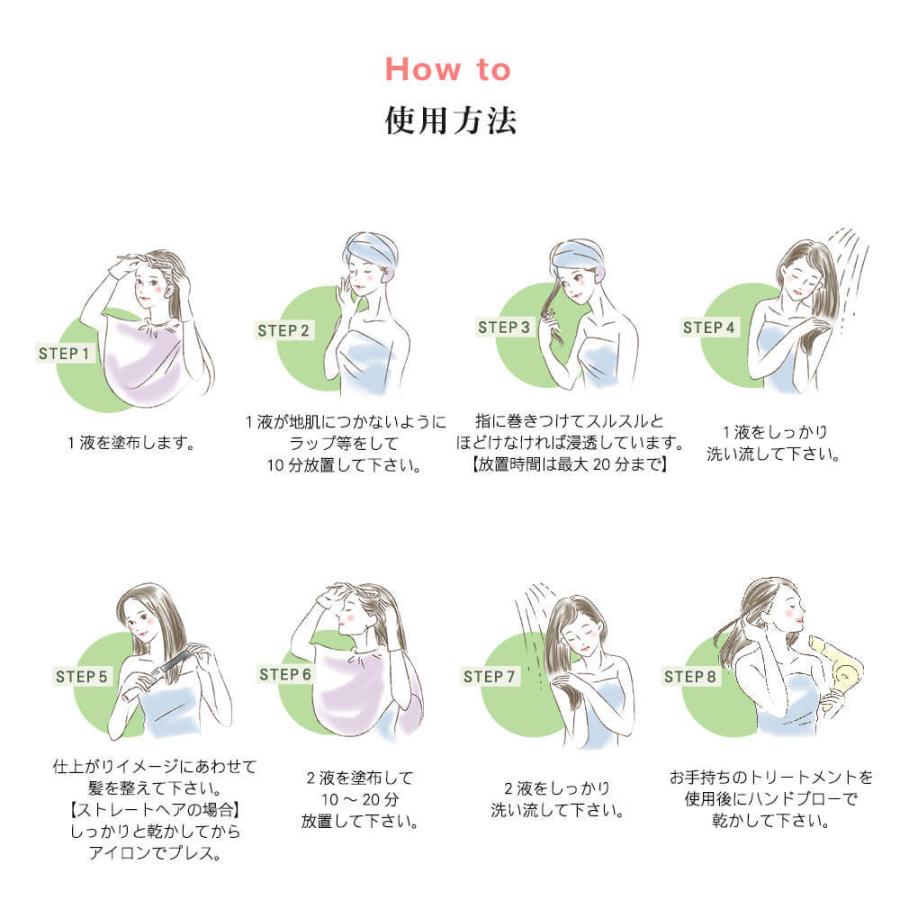 How to
使用方法

STEP 1
1 液を塗布します。

STEP 2
1 液が地肌につかないようにラップ等をして10 分放置して下さい。

STEP 3
指に巻きつけてスルスルとほどけなければ浸透しています。【放置時間は最大 20 分まで】

STEP 4
1 液をしっかり洗い流して下さい。

STEP 5
仕上がりイメージにあわせて髪を整えて下さい。【ストレートヘアの場合】しっかりと乾かしてからアイロンでプレス。

STEP 6
2 液を塗布して10 ～ 20 分放置して下さい。

STEP 7
2 液をしっかり洗い流して下さい。

STEP 8
お手持ちのトリートメントを使用後にハンドブローで乾かして下さい。