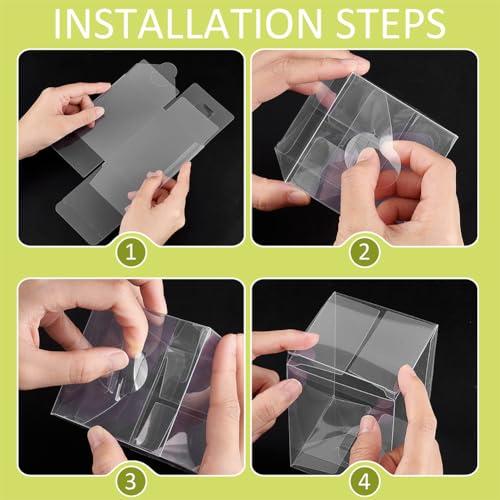 INSTALLATION STEPS

1

2

3

4