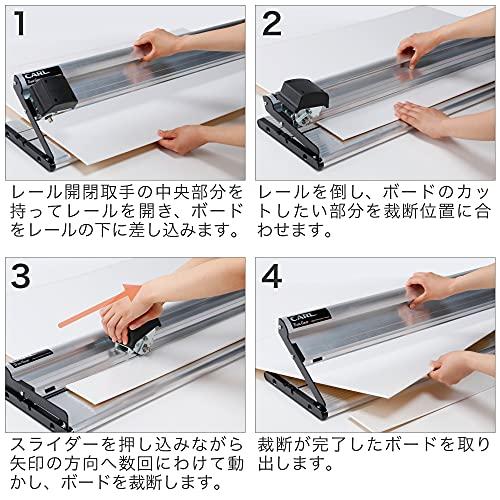 1

CARL

レール開閉取手の中央部分を持ってレールを開き、ボードをレールの下に差し込みます。

2

レールを倒し、ボードのカットしたい部分を裁断位置に合わせます。

3

スライダーを押し込みながら矢印の方向へ数回にわけて動かし、ボードを裁断します。

4

CARL

裁断が完了したボードを取り出します。