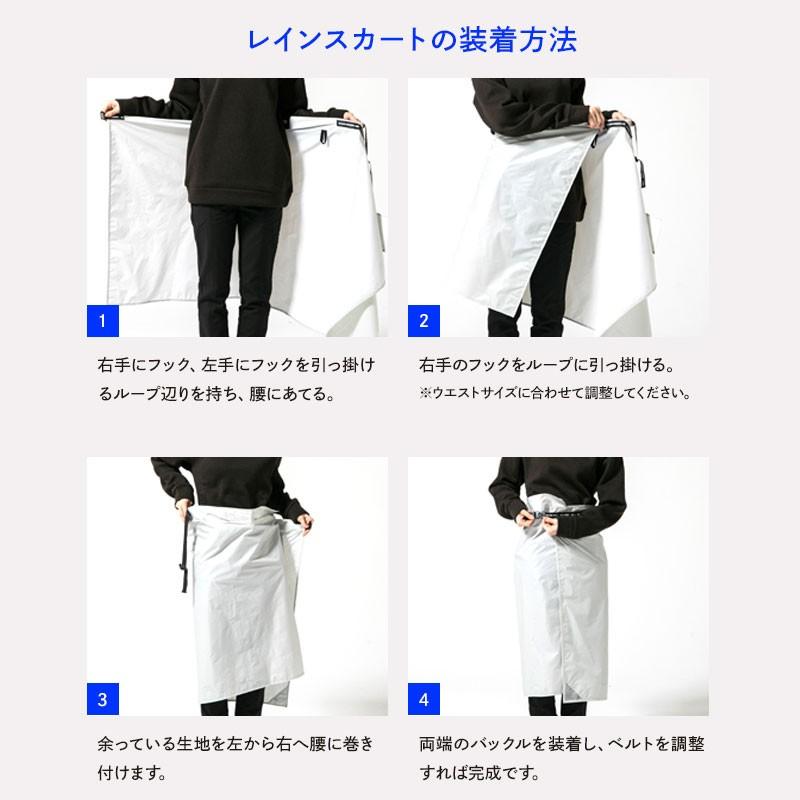 レインスカートの装着方法

1

右手にフック、左手にフックを引っ掛けるループ辺りを持ち、腰にあてる。

2

右手のフックをループに引っ掛ける。
※ウエストサイズに合わせて調整してください。

3

余っている生地を左から右へ腰に巻き付けます。

4

両端のバックルを装着し、ベルトを調整すれば完成です。