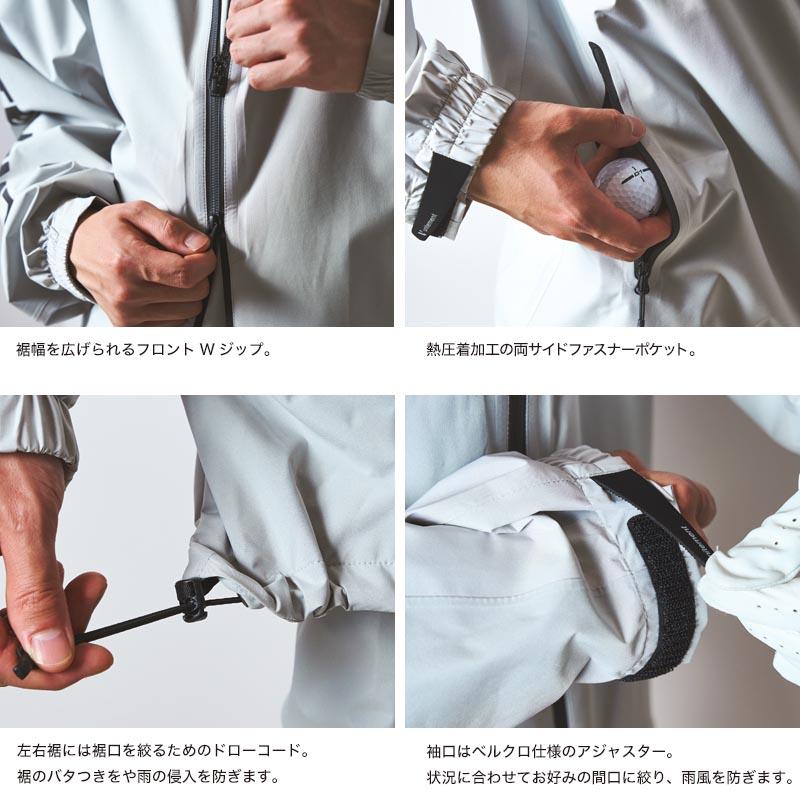 裾幅を広げられるフロント W ジップ。

熱圧着加工の両サイドファスナーポケット。

左右裾には裾口を絞るためのドローコード。
裾のバタつきをや雨の侵入を防ぎます。

袖口はベルクロ仕様のアジャスター。
状況に合わせてお好みの間口に絞り、雨風を防ぎます。