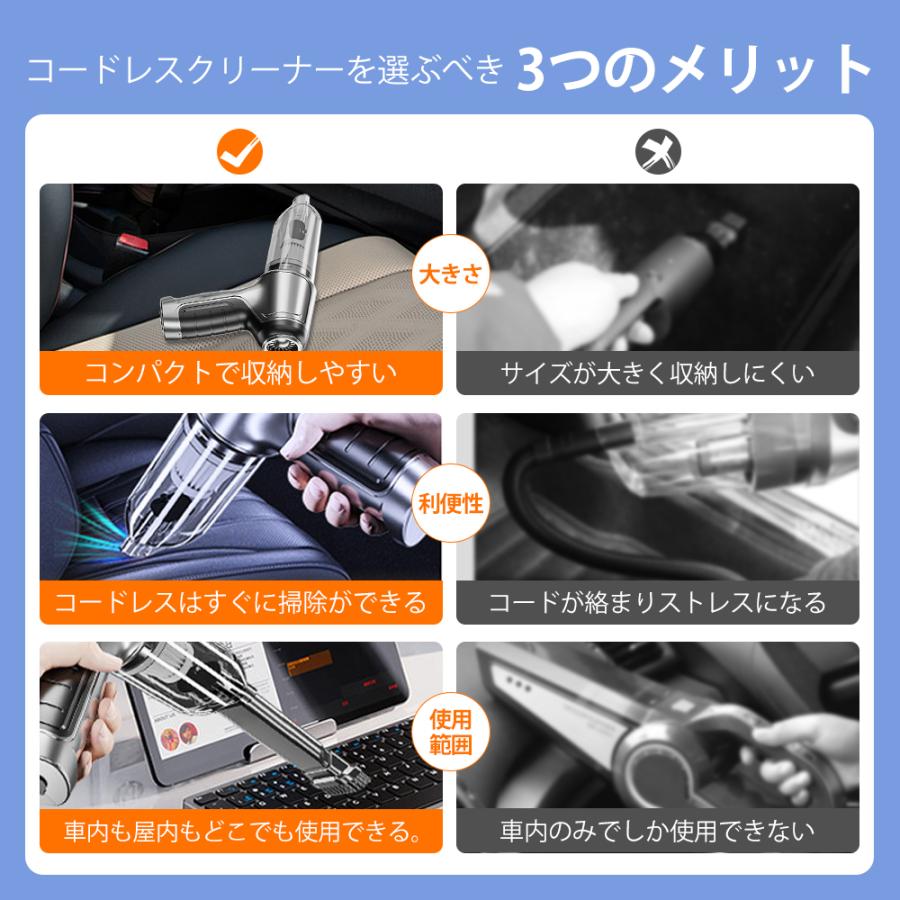 コードレスクリーナーを選ぶべき 3つのメリット

大きさ

コンパクトで収納しやすい

サイズが大きく収納しにくい

利便性

コードレスはすぐに掃除ができる

コードが絡まりストレスになる

使用範囲

車内も屋内もどこでも使用できる。

車内のみでしか使用できない