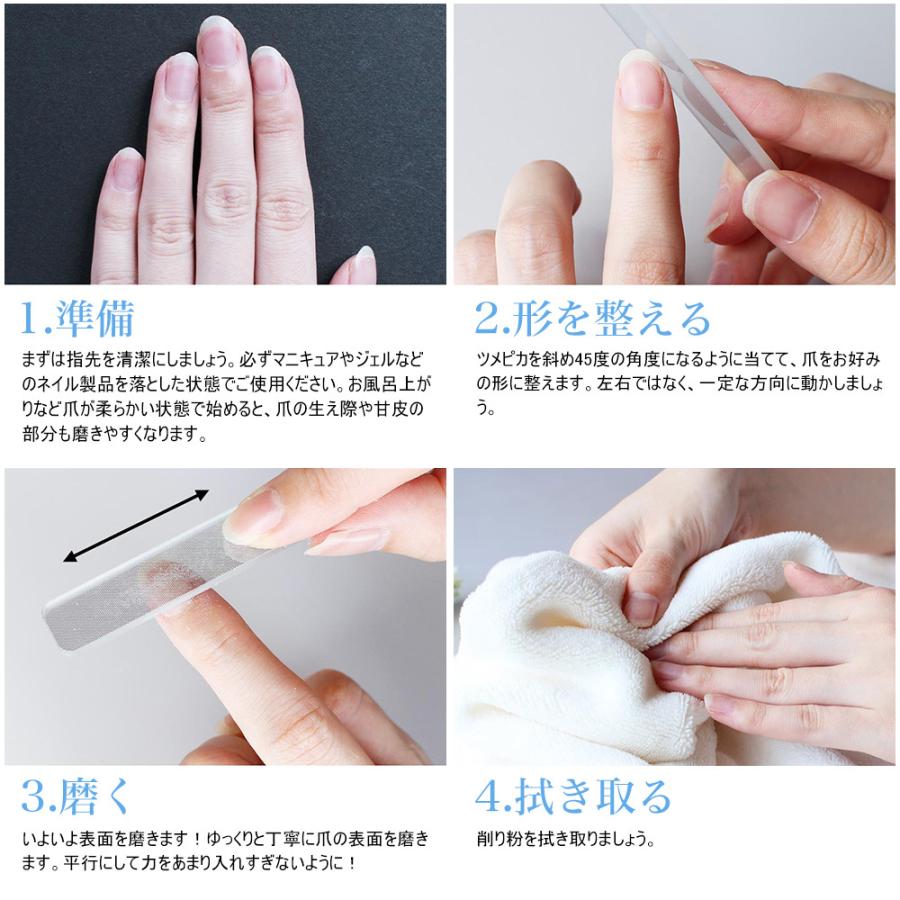 1.準備

まずは指先を清潔にしましょう。必ずマニキュアやジェルなどのネイル製品を落とした状態でご使用ください。お風呂上がりなど爪が柔らかい状態で始めると、爪の生え際や甘皮の部分も磨きやすくなります。

2.形を整える

ツメピカを斜め45度の角度になるように当てて、爪をお好みの形に整えます。左右ではなく、一定な方向に動かしましょう。

3.磨く

いよいよ表面を磨きます！ゆっくりと丁寧に爪の表面を磨きます。平行にして力をあまり入れすぎないように！

4.拭き取る

削り粉を拭き取りましょう。