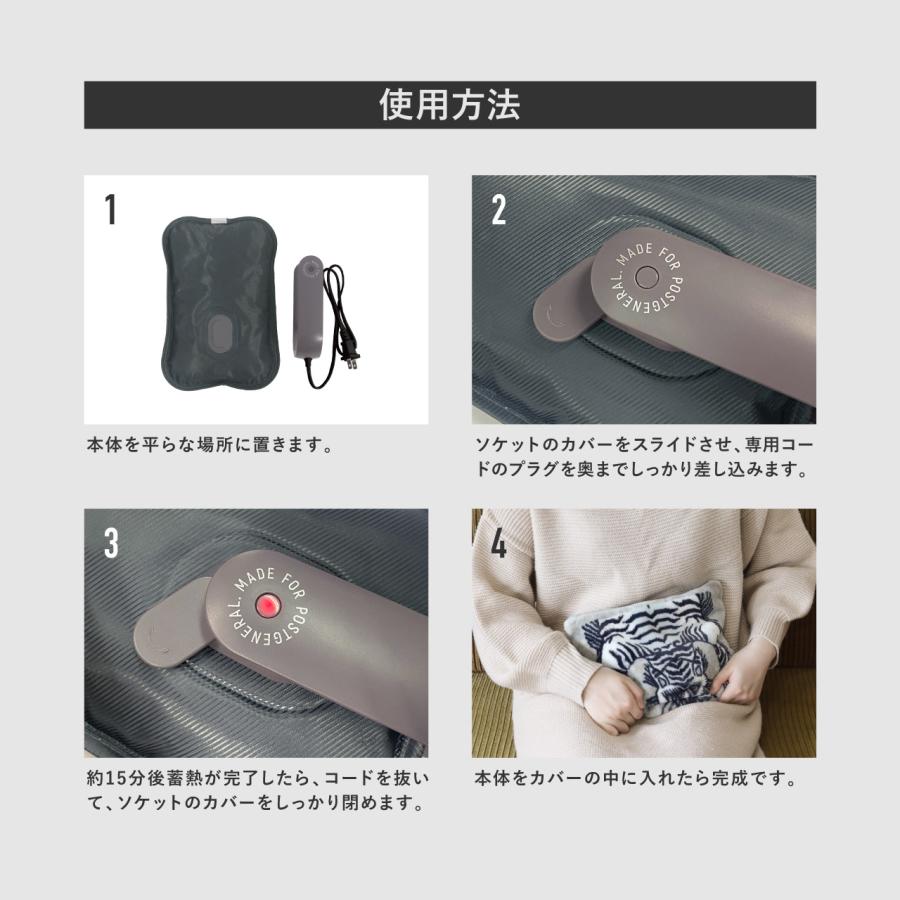 使用方法

1

本体を平らな場所に置きます。

2

MADE FOR POSTGENERAL.

ソケットのカバーをスライドさせ、専用コードのプラグを奥までしっかり差し込みます。

3

MADE FOR POSTGENERAL.

約15分後蓄熱が完了したら、コードを抜いて、ソケットのカバーをしっかり閉めます。

4

本体をカバーの中に入れたら完成です。