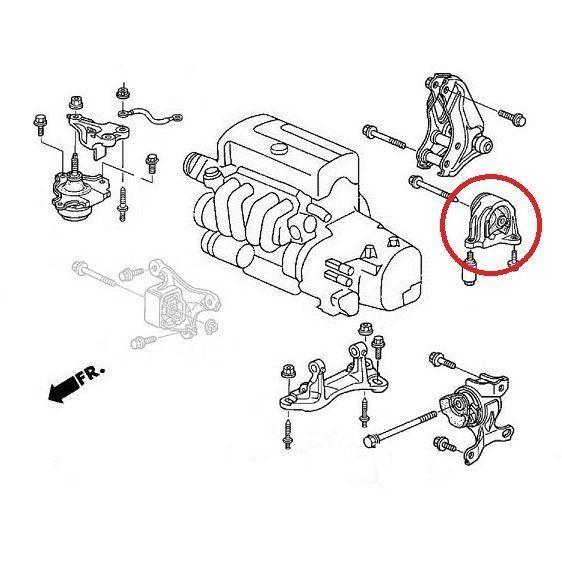 FR.