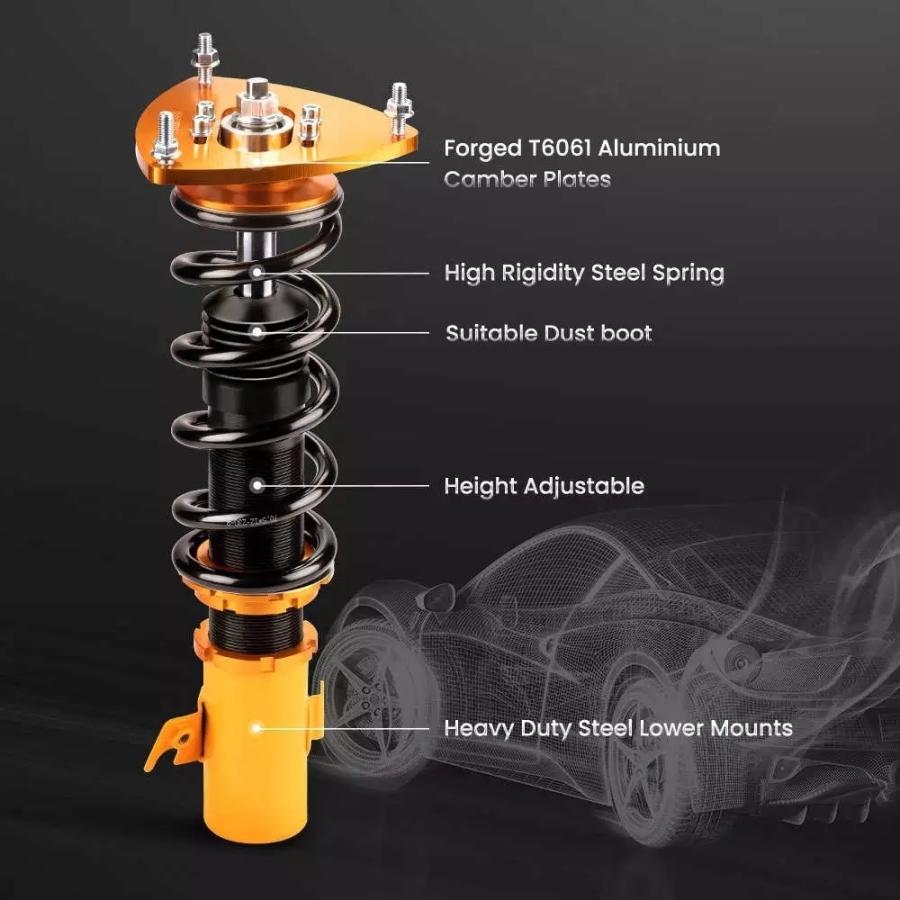 Forged T6061 Aluminium
Camber Plates

High Rigidity Steel Spring

Suitable Dust boot

Height Adjustable

Heavy Duty Steel Lower Mounts