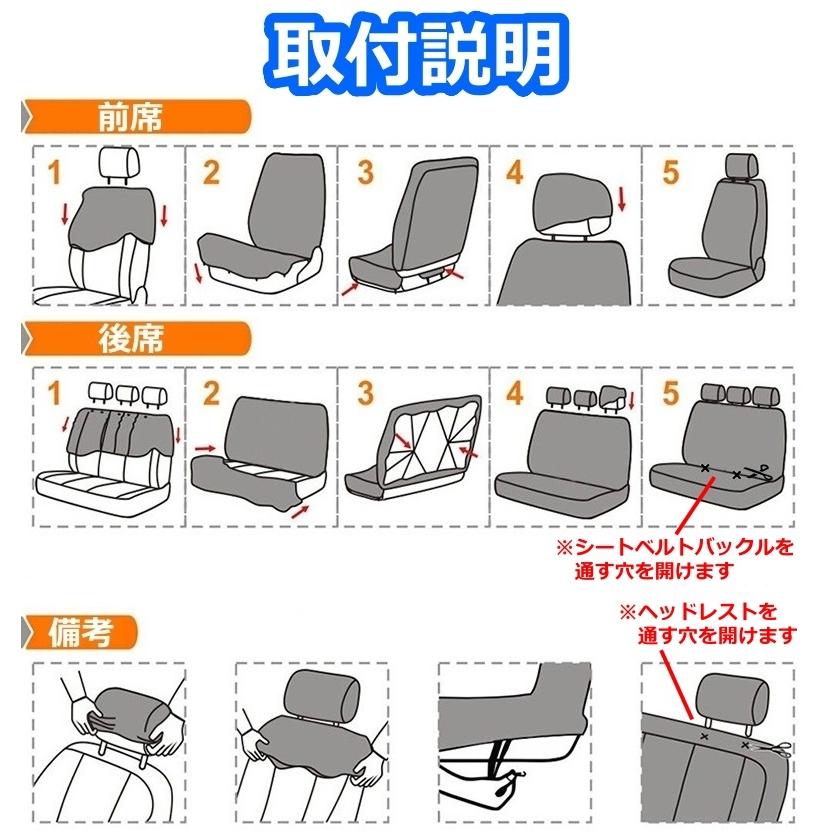 取付説明

前席

1 2 3 4 5

後席

1 2 3 4 5

※シートベルトバックルを通す穴を開けます

備考

※ヘッドレストを通す穴を開けます