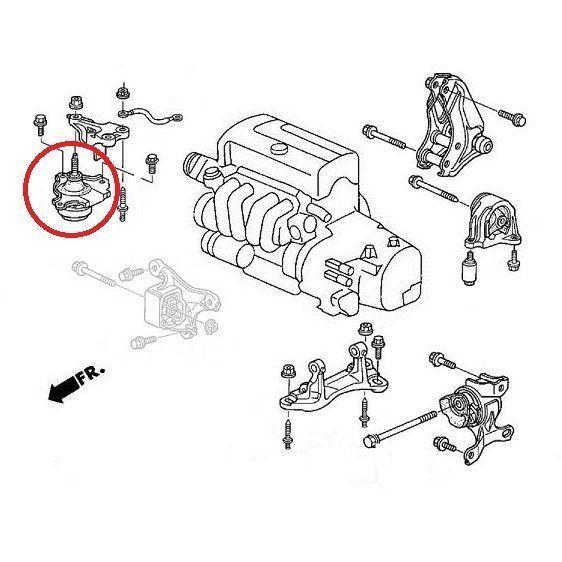 FR.