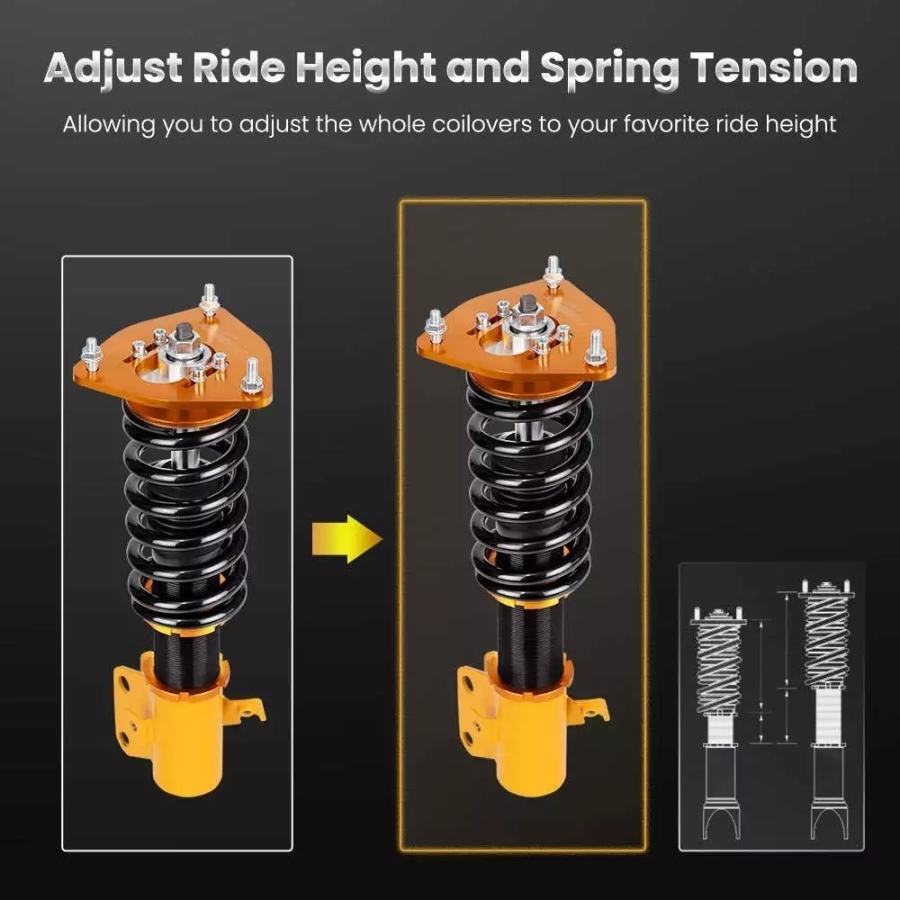 Adjust Ride Height and Spring Tension

Allowing you to adjust the whole coilovers to your favorite ride height