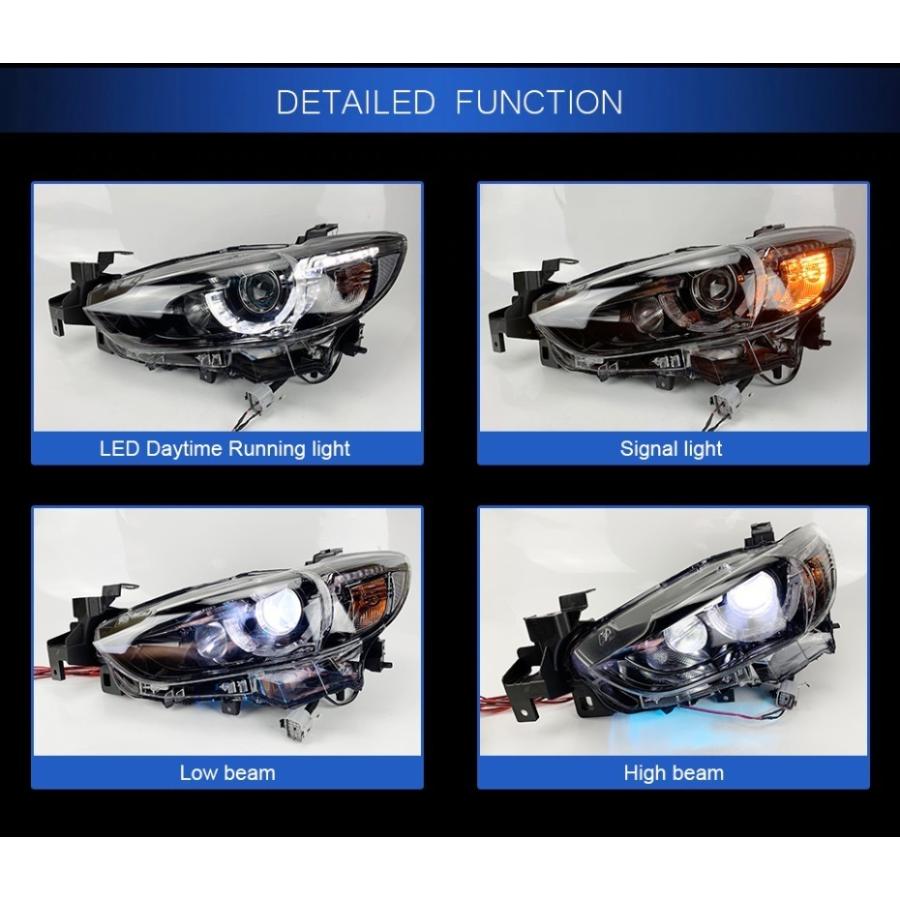 DETAILED FUNCTION

LED Daytime Running light

Signal light

Low beam

High beam