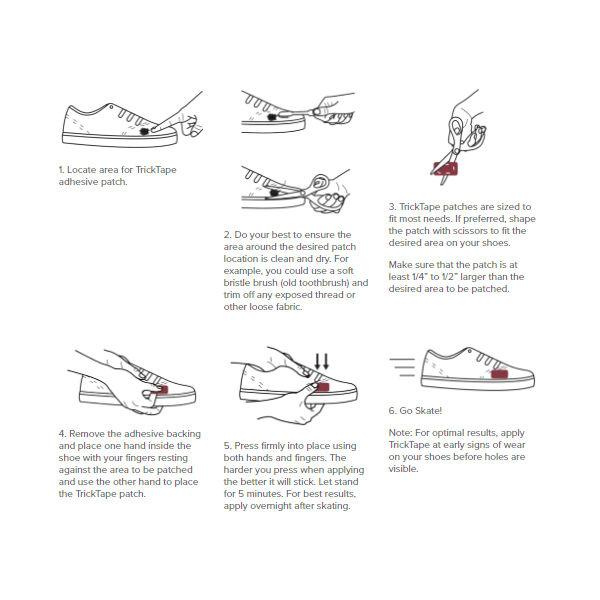 1. Locate area for TrickTape adhesive patch.

2. Do your best to ensure the area around the desired patch location is clean and dry. For example, you could use a soft bristle brush (old toothbrush) and trim off any exposed thread or other loose fabric.

3. TrickTape patches are sized to fit most needs. If preferred, shape the patch with scissors to fit the desired area on your shoes.

Make sure that the patch is at least 1/4" to 1/2" larger than the desired area to be patched.

4. Remove the adhesive backing and place one hand inside the shoe with your fingers resting against the area to be patched and use the other hand to place the TrickTape patch.

5. Press firmly into place using both hands and fingers. The harder you press when applying the better it will stick. Let stand for 5 minutes. For best results, apply overnight after skating.

6. Go Skate!

Note: For optimal results, apply TrickTape at early signs of wear on your shoes before holes are visible.