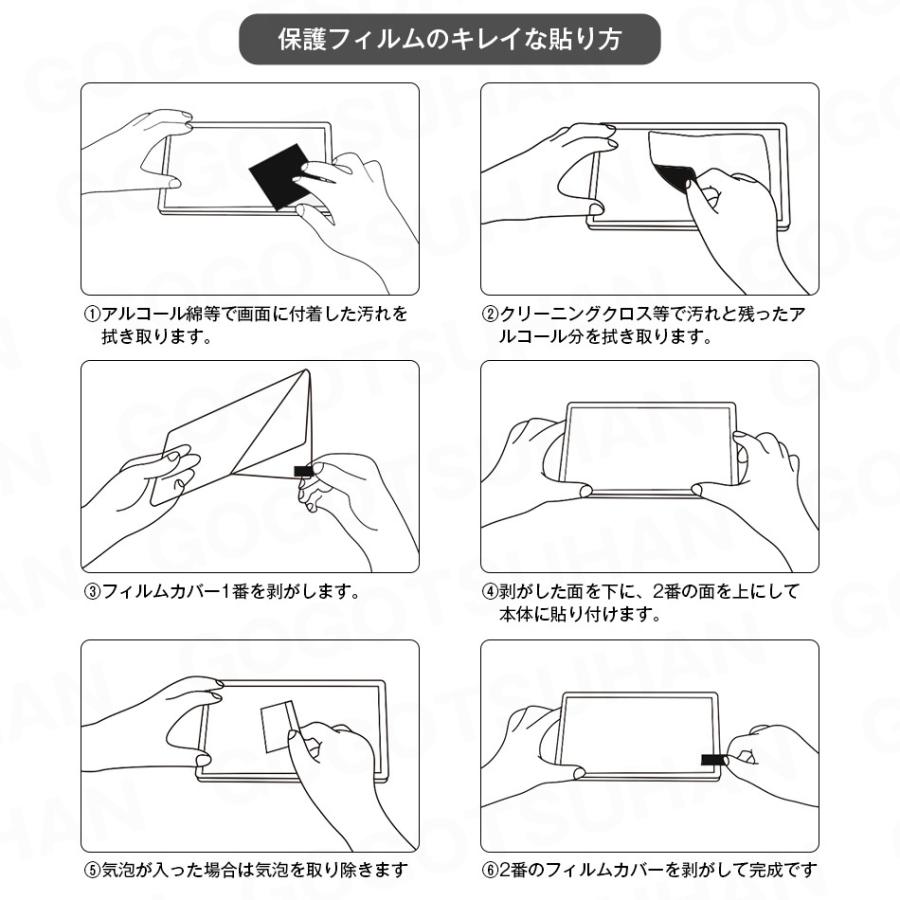 保護フィルムのキレイな貼り方

①アルコール綿等で画面に付着した汚れを拭き取ります。

②クリーニングクロス等で汚れと残ったアルコール分を拭き取ります。

③フィルムカバー1番を剥がします。

④剥がした面を下に、2番の面を上にして本体に貼り付けます。

⑤気泡が入った場合は気泡を取り除きます

⑥2番のフィルムカバーを剥がして完成です

GOGOTSUHAN