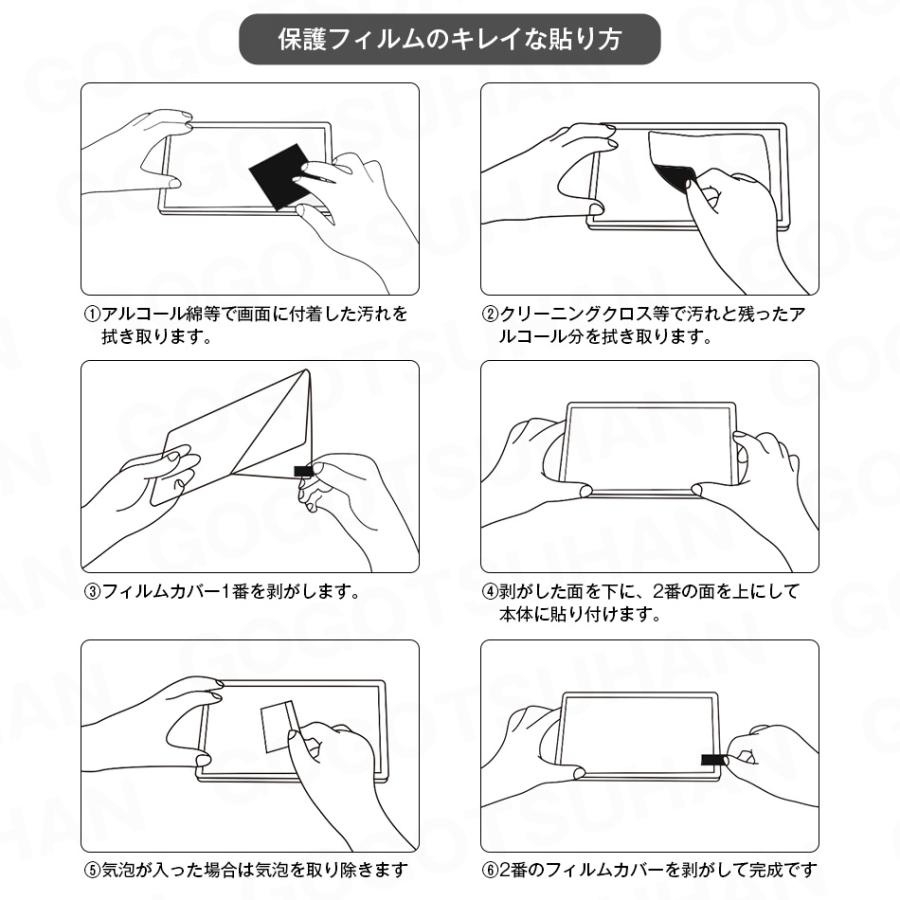 保護フィルムのキレイな貼り方

①アルコール綿等で画面に付着した汚れを拭き取ります。

②クリーニングクロス等で汚れと残ったアルコール分を拭き取ります。

③フィルムカバー1番を剥がします。

④剥がした面を下に、2番の面を上にして本体に貼り付けます。

⑤気泡が入った場合は気泡を取り除きます

⑥2番のフィルムカバーを剥がして完成です

GOGOTSUHAN