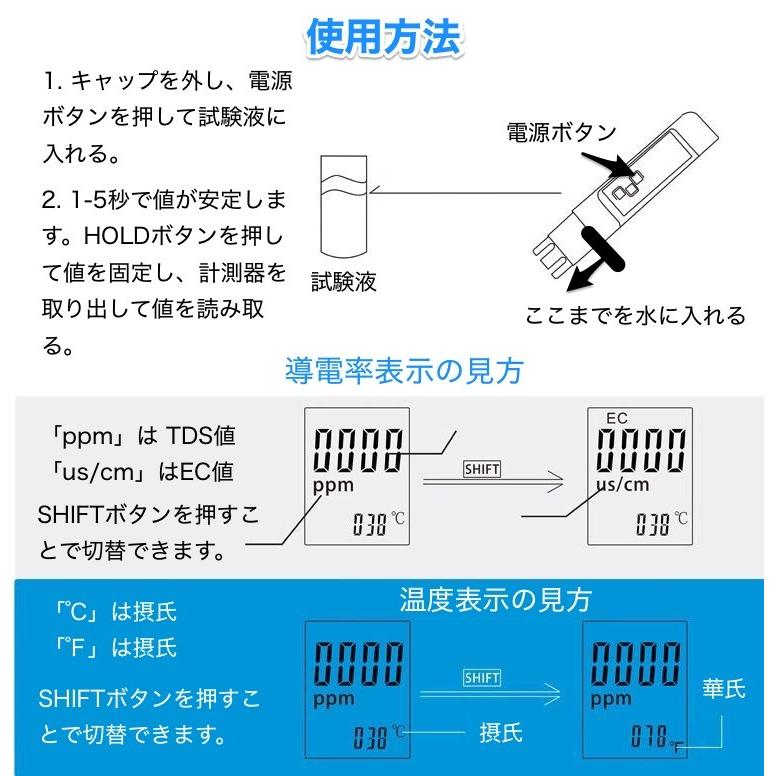 使用方法

1. キャップを外し、電源ボタンを押して試験液に入れる。

2. 1-5秒で値が安定します。HOLDボタンを押して値を固定し、計測器を取り出して値を読み取る。

電源ボタン

試験液

ここまでを水に入れる

導電率表示の見方

「ppm」は TDS値
「us/cm」はEC値

SHIFTボタンを押すことで切替できます。

0000
ppm
038 ℃

SHIFT

EC
0000
us/cm
038 ℃

温度表示の見方

「℃」は摂氏
「℉」は摂氏

SHIFTボタンを押すことで切替できます。

0000
ppm
038 ℃

SHIFT

摂氏

0000
ppm
078 ℉

華氏