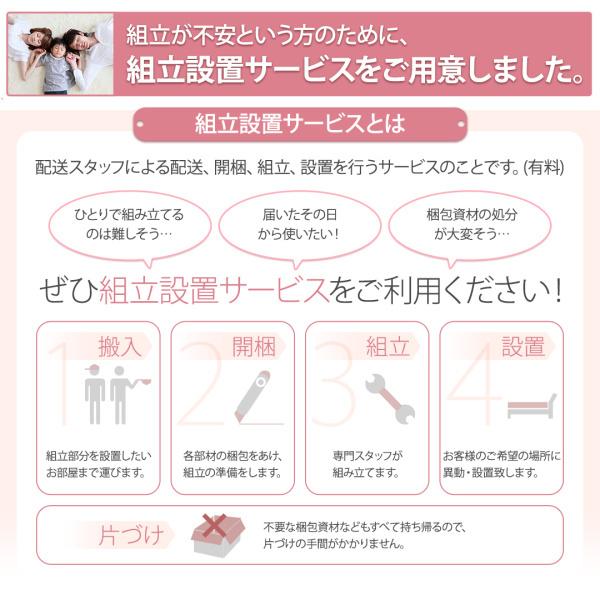 組立が不安という方のために、
組立設置サービスをご用意しました。

組立設置サービスとは

配送スタッフによる配送、開梱、組立、設置を行うサービスのことです。(有料)

ひとりで組み立てるのは難しそう…

届いたその日から使いたい!

梱包資材の処分が大変そう…

ぜひ組立設置サービスをご利用ください!

1 搬入
組立部分を設置したいお部屋まで運びます。

2 開梱
各部材の梱包をあけ、組立の準備をします。

3 組立
専門スタッフが組み立てます。

4 設置
お客様のご希望の場所に異動・設置致します。

片づけ
不要な梱包資材などもすべて持ち帰るので、片づけの手間がかかりません。