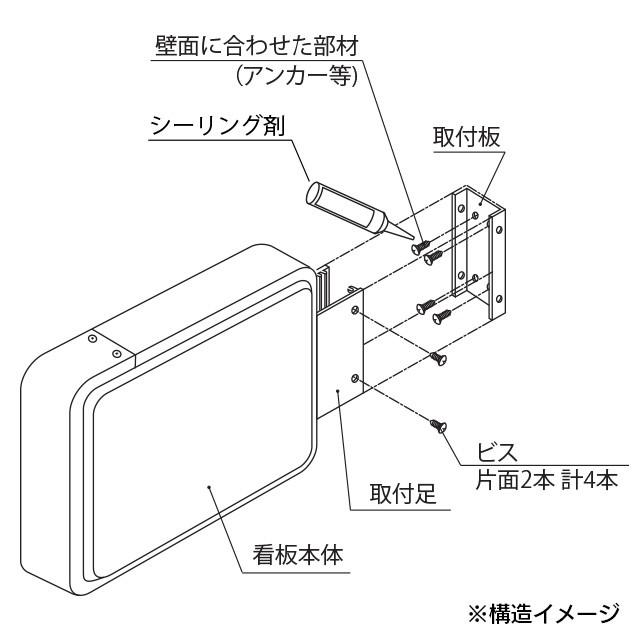 壁面に合わせた部材
(アンカー等)

シーリング剤

取付板

ビス
片面2本 計4本

取付足

看板本体

※構造イメージ