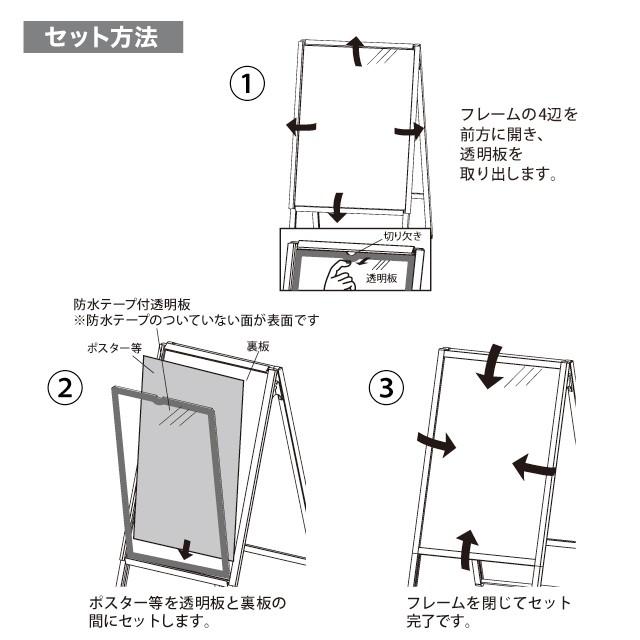 セット方法

①

フレームの4辺を前方に開き、透明板を取り出します。

切り欠き

透明板

防水テープ付透明板
※防水テープのついていない面が表面です

ポスター等

裏板

②

ポスター等を透明板と裏板の間にセットします。

③

フレームを閉じてセット完了です。