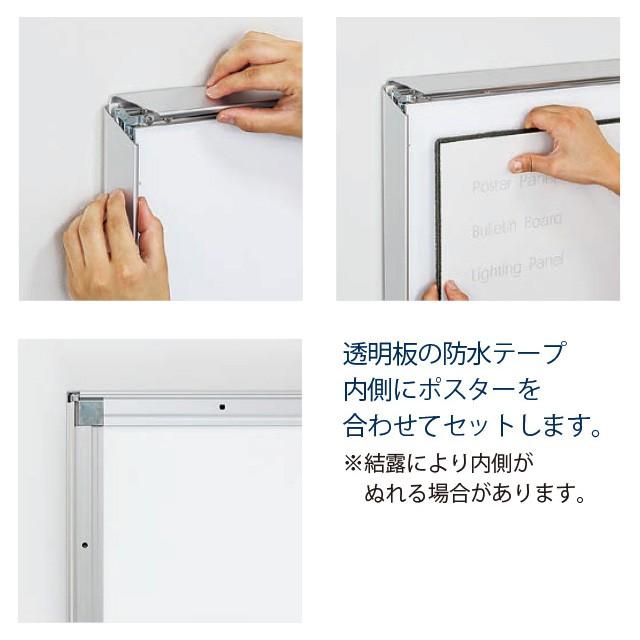 Poster Panel

Bulletin Board

Lighting Panel

透明板の防水テープ内側にポスターを合わせてセットします。

※結露により内側がぬれる場合があります。