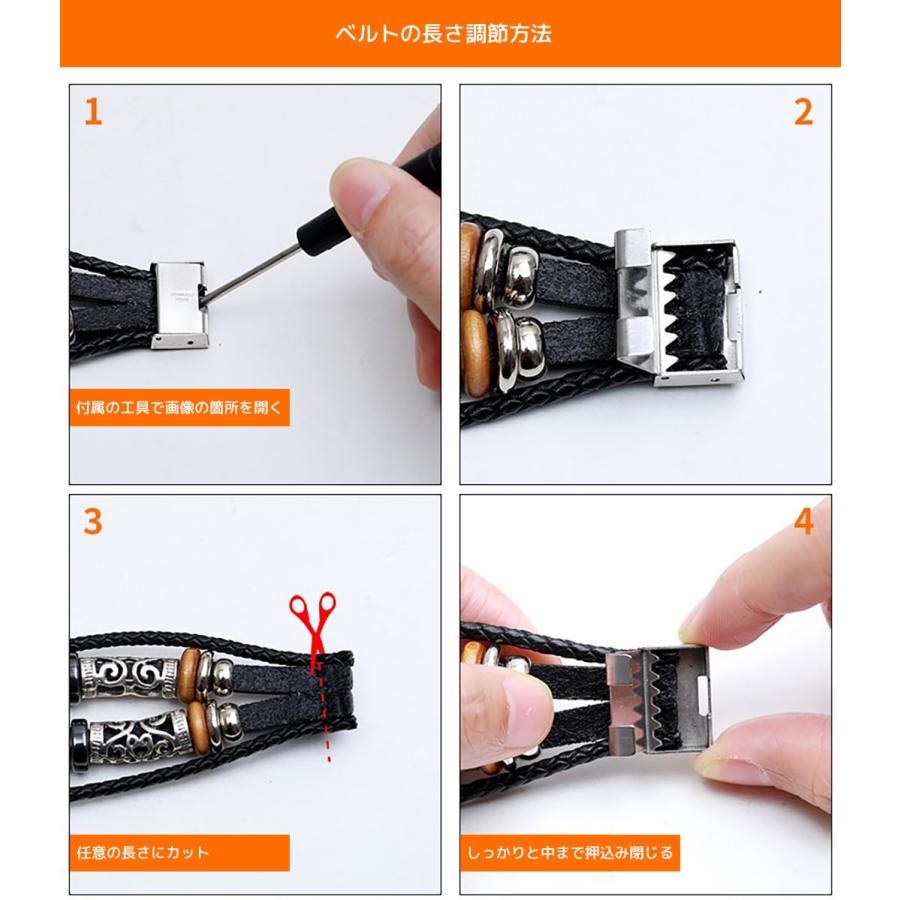 ベルトの長さ調節方法

1

付属の工具で画像の箇所を開く

2

3

任意の長さにカット

4

しっかりと中まで押込み閉じる