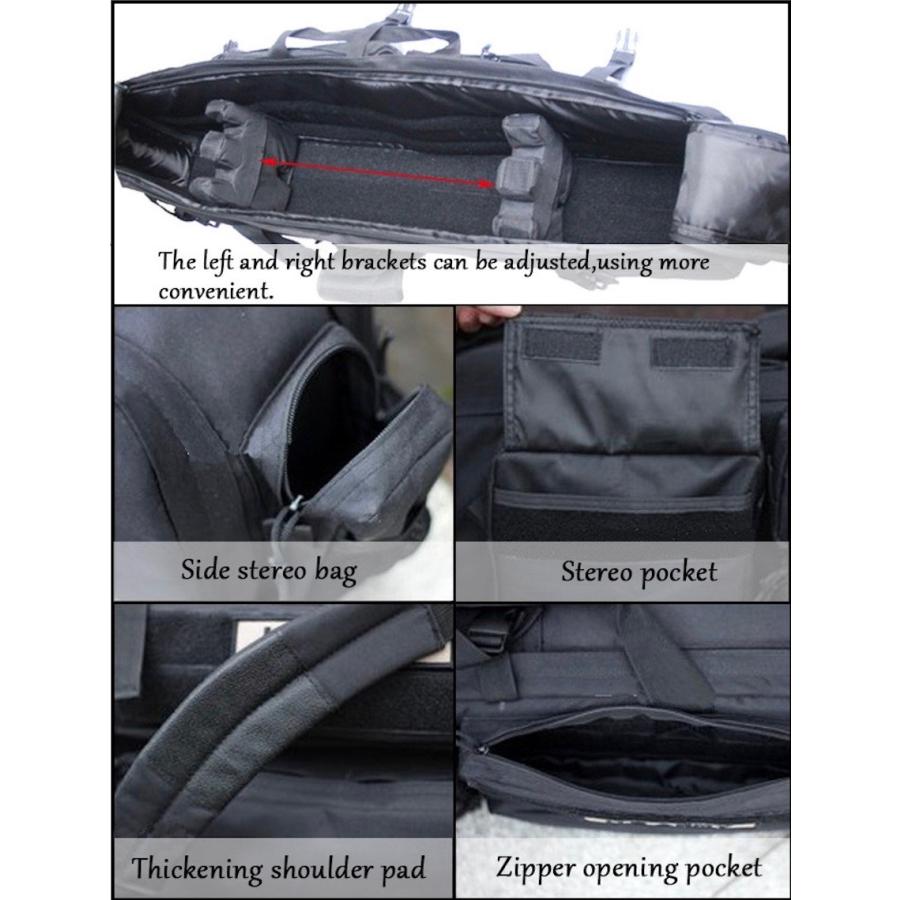 The left and right brackets can be adjusted,using more convenient.

Side stereo bag

Stereo pocket

Thickening shoulder pad

Zipper opening pocket